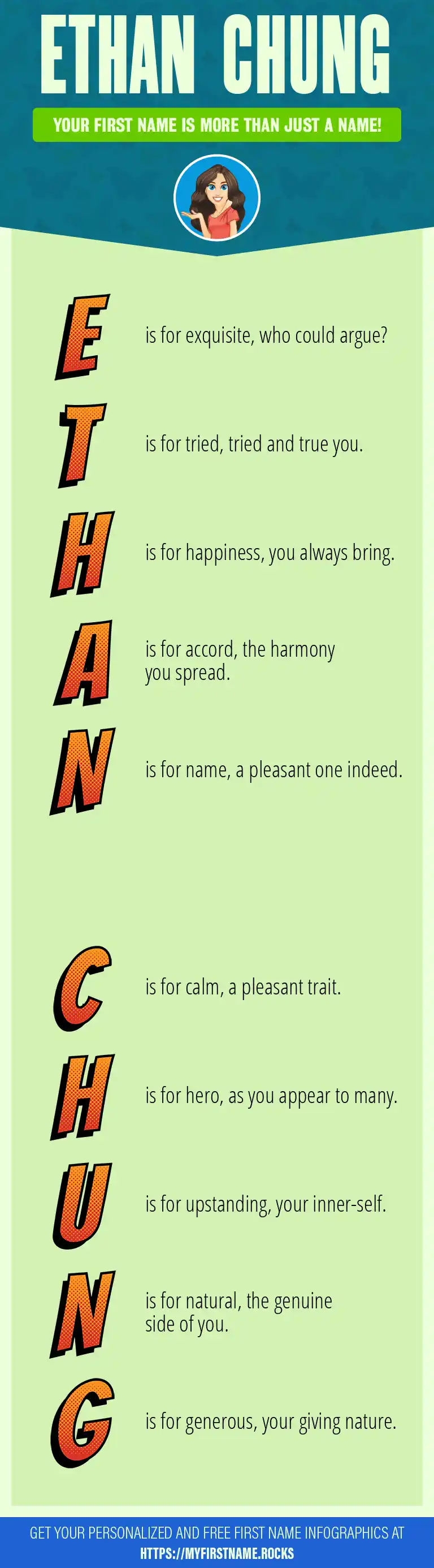 ETHAN CHUNG

YOUR FIRST NAME IS MORE THAN JUST A NAME!

E is for exquisite, who could argue?

T is for tried, tried and true you.

H is for happiness, you always bring.

A is for accord, the harmony you spread.

N is for name, a pleasant one indeed.

C is for calm, a pleasant trait.

H is for hero, as you appear to many.

U is for upstanding, your inner-self.

N is for natural, the genuine side of you.

G is for generous, your giving nature.

GET YOUR PERSONALIZED AND FREE FIRST NAME INFOGRAPHICS AT
HTTPS://MYFIRSTNAME.ROCKS