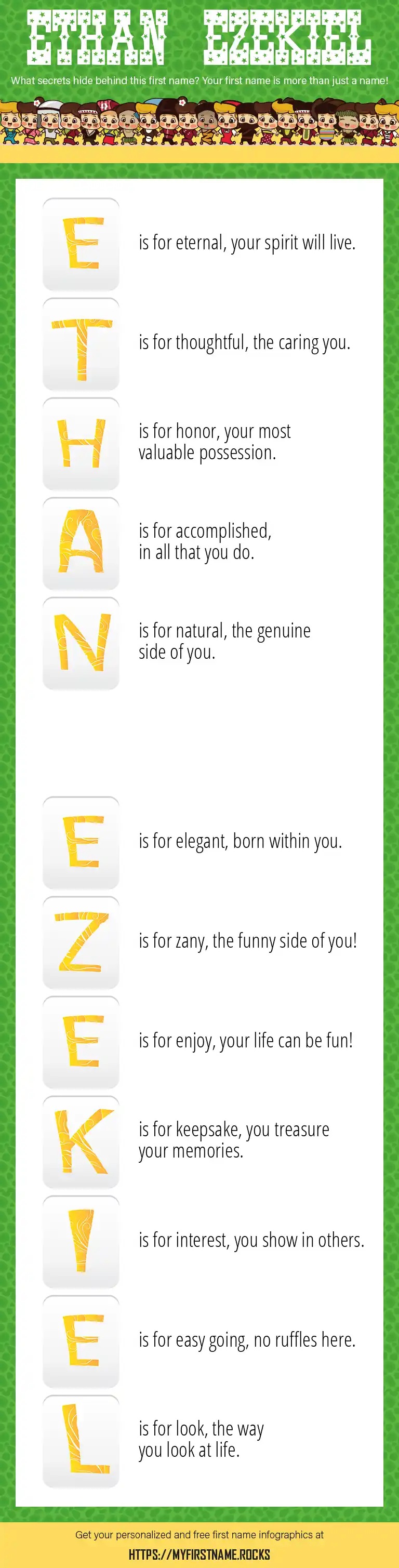 ETHAN EZEKIEL

What secrets hide behind this first name? Your first name is more than just a name!

E is for eternal, your spirit will live.

T is for thoughtful, the caring you.

H is for honor, your most valuable possession.

A is for accomplished, in all that you do.

N is for natural, the genuine side of you.

E is for elegant, born within you.

Z is for zany, the funny side of you!

E is for enjoy, your life can be fun!

K is for keepsake, you treasure your memories.

I is for interest, you show in others.

E is for easy going, no ruffles here.

L is for look, the way you look at life.

Get your personalized and free first name infographics at

HTTPS://MYFIRSTNAME.ROCKS