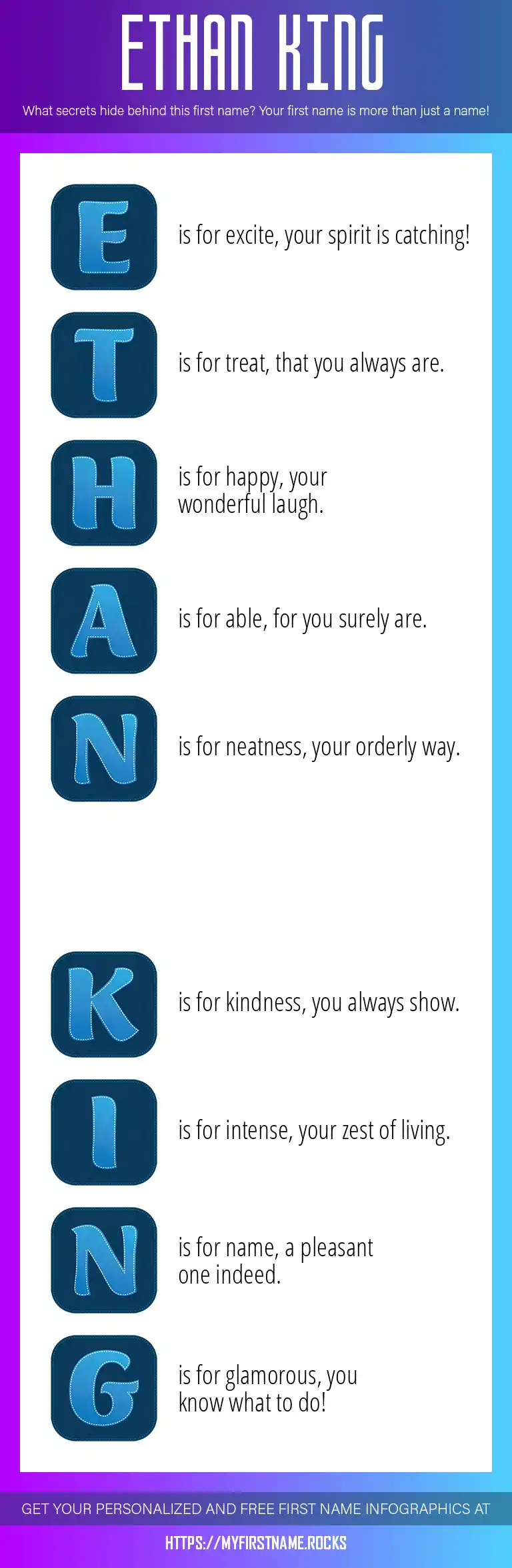 ETHAN KING

What secrets hide behind this first name? Your first name is more than just a name!

E is for excite, your spirit is catching!

T is for treat, that you always are.

H is for happy, your wonderful laugh.

A is for able, for you surely are.

N is for neatness, your orderly way.

K is for kindness, you always show.

I is for intense, your zest of living.

N is for name, a pleasant one indeed.

G is for glamorous, you know what to do!

GET YOUR PERSONALIZED AND FREE FIRST NAME INFOGRAPHICS AT

HTTPS://MYFIRSTNAME.ROCKS