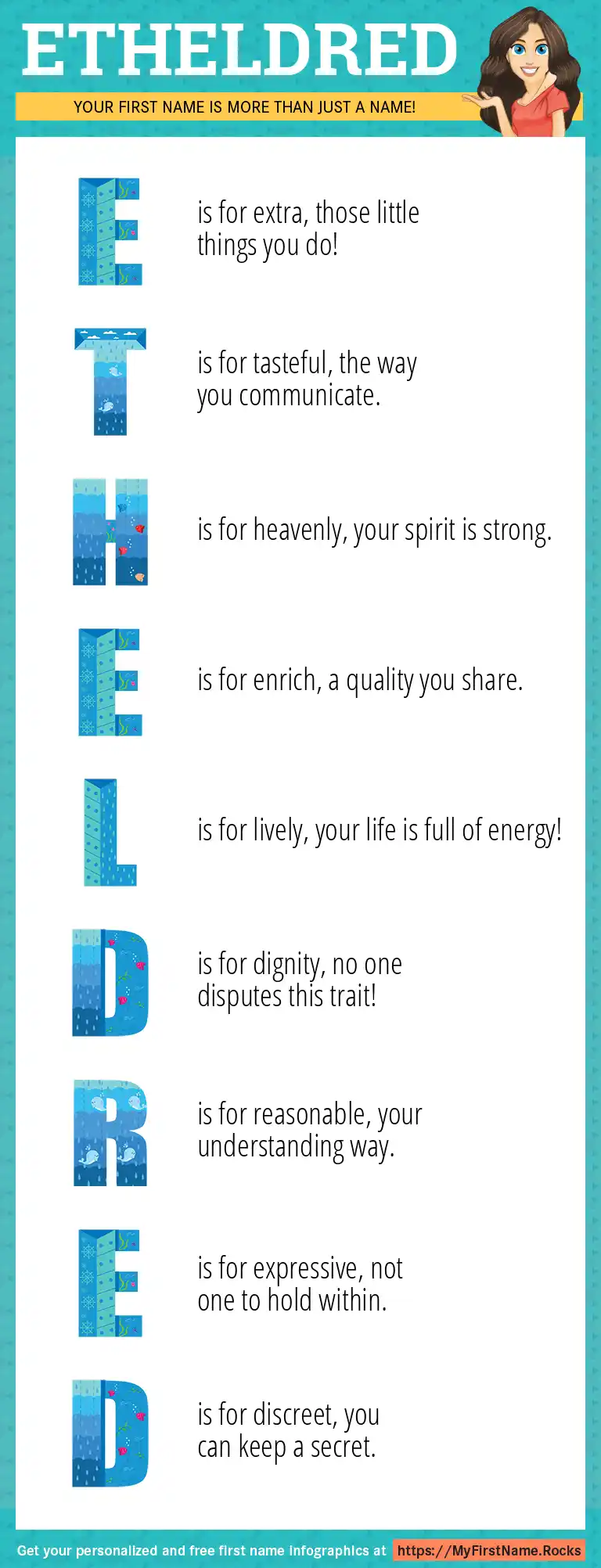 ETHELDRED

YOUR FIRST NAME IS MORE THAN JUST A NAME!

E is for extra, those little things you do!

T is for tasteful, the way you communicate.

H is for heavenly, your spirit is strong.

E is for enrich, a quality you share.

L is for lively, your life is full of energy!

D is for dignity, no one disputes this trait!

R is for reasonable, your understanding way.

E is for expressive, not one to hold within.

D is for discreet, you can keep a secret.

Get your personalized and free first name infographics at https://MyFirstName.Rocks