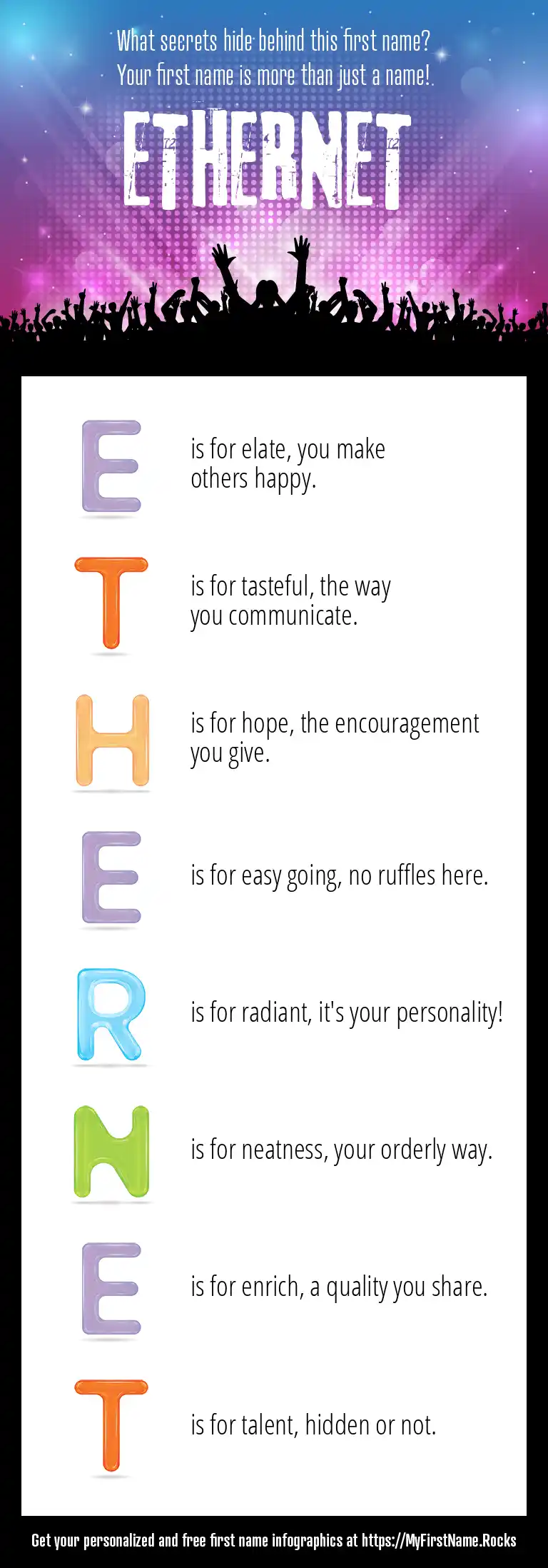 What secrets hide behind this first name?
Your first name is more than just a name!

ETHERNET

E is for elate, you make others happy.

T is for tasteful, the way you communicate.

H is for hope, the encouragement you give.

E is for easy going, no ruffles here.

R is for radiant, it's your personality!

N is for neatness, your orderly way.

E is for enrich, a quality you share.

T is for talent, hidden or not.

Get your personalized and free first name infographics at https://MyFirstName.Rocks