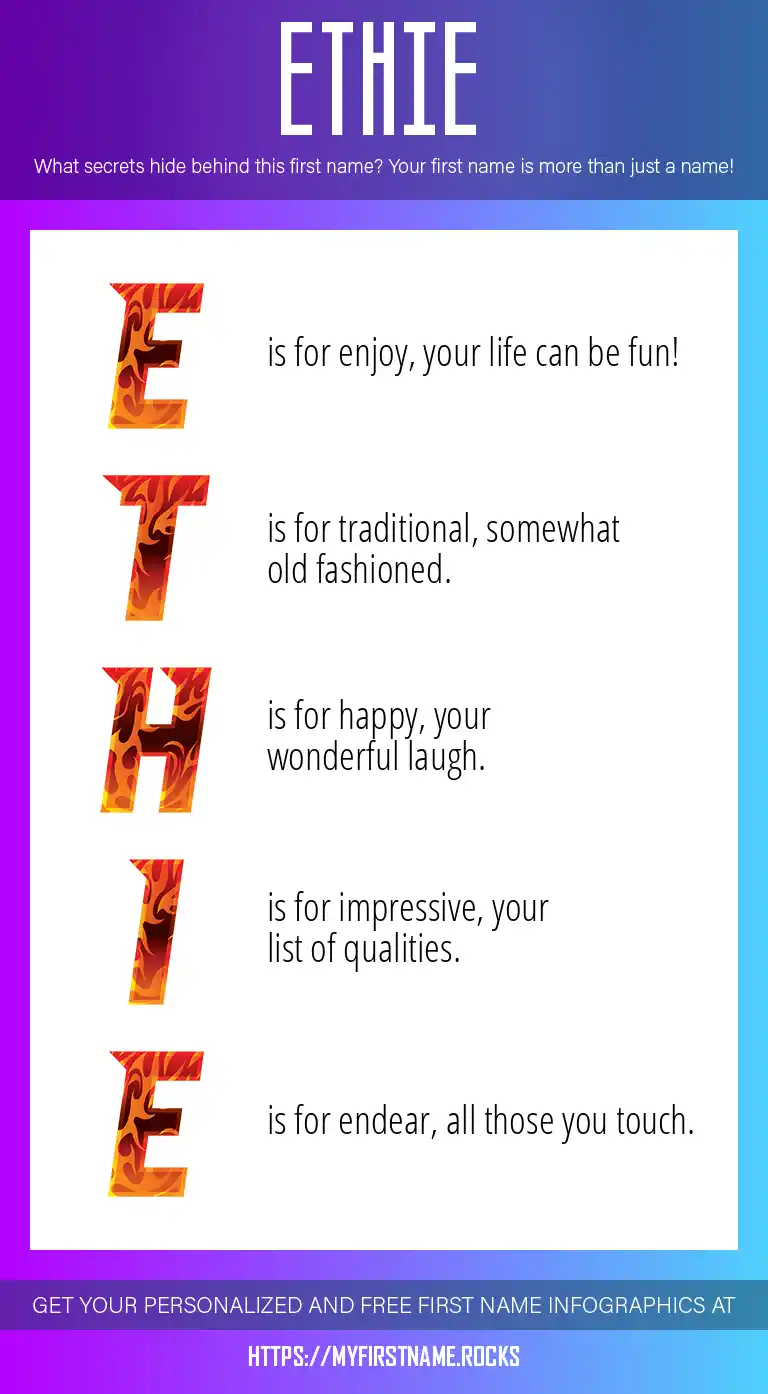 ETHIE

What secrets hide behind this first name? Your first name is more than just a name!

E is for enjoy, your life can be fun!

T is for traditional, somewhat old fashioned.

H is for happy, your wonderful laugh.

I is for impressive, your list of qualities.

E is for endear, all those you touch.

GET YOUR PERSONALIZED AND FREE FIRST NAME INFOGRAPHICS AT

HTTPS://MYFIRSTNAME.ROCKS