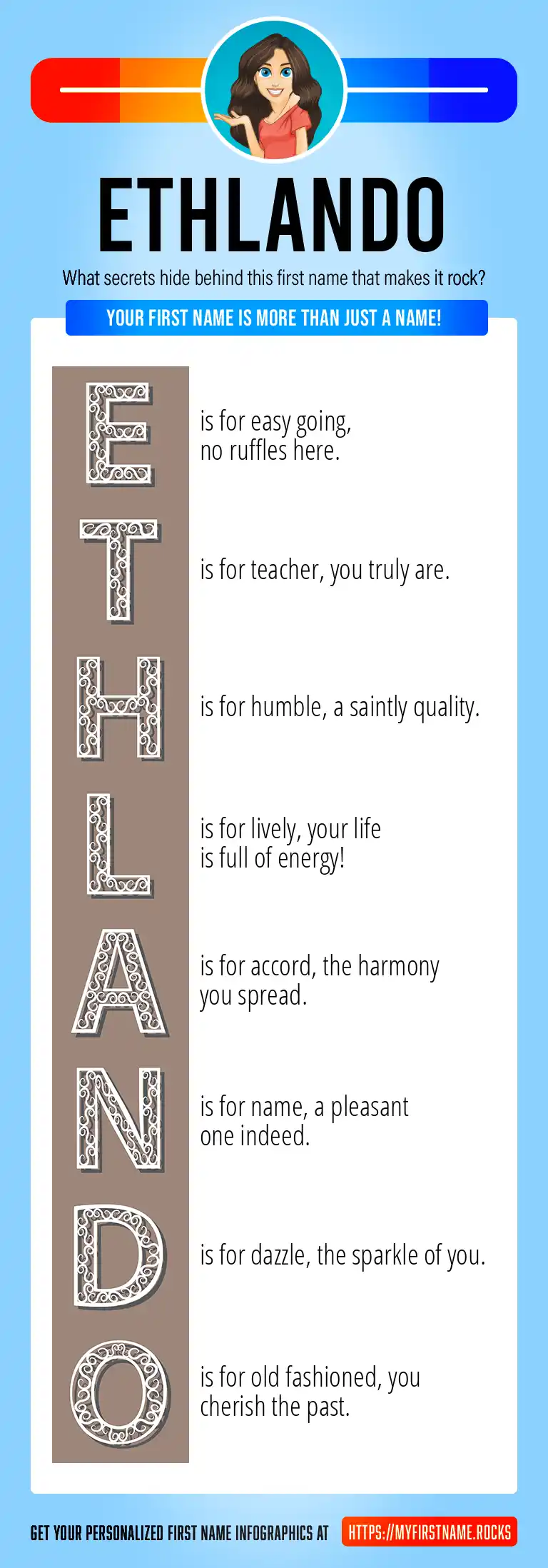 ETHLANDO

What secrets hide behind this first name that makes it rock?

YOUR FIRST NAME IS MORE THAN JUST A NAME!

E is for easy going, no ruffles here.

T is for teacher, you truly are.

H is for humble, a saintly quality.

L is for lively, your life is full of energy!

A is for accord, the harmony you spread.

N is for name, a pleasant one indeed.

D is for dazzle, the sparkle of you.

O is for old fashioned, you cherish the past.

GET YOUR PERSONALIZED FIRST NAME INFOGRAPHICS AT HTTPS://MYFIRSTNAME.ROCKS