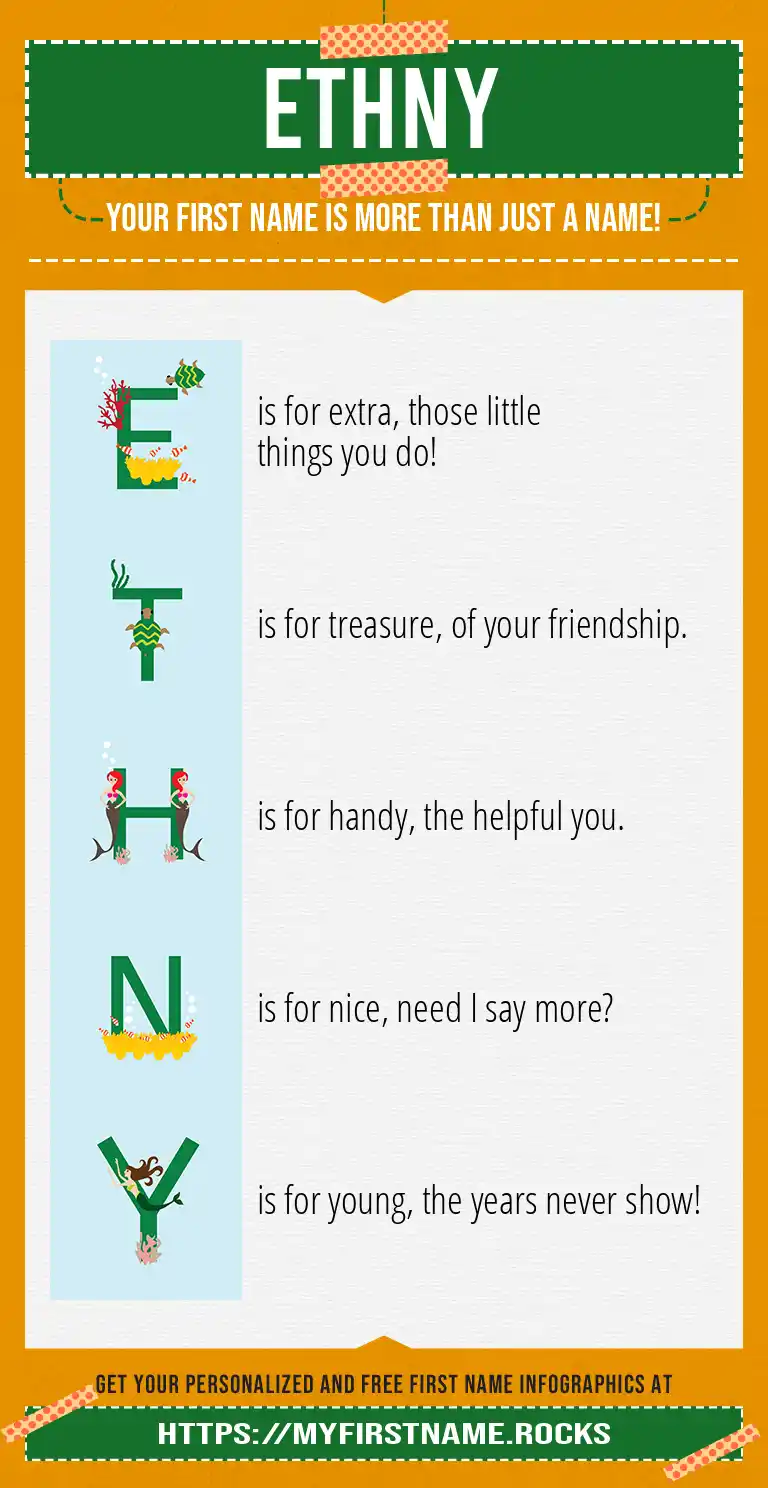 ETHNY

YOUR FIRST NAME IS MORE THAN JUST A NAME!

E is for extra, those little things you do!

T is for treasure, of your friendship.

H is for handy, the helpful you.

N is for nice, need I say more?

Y is for young, the years never show!

GET YOUR PERSONALIZED AND FREE FIRST NAME INFOGRAPHICS AT

HTTPS://MYFIRSTNAME.ROCKS