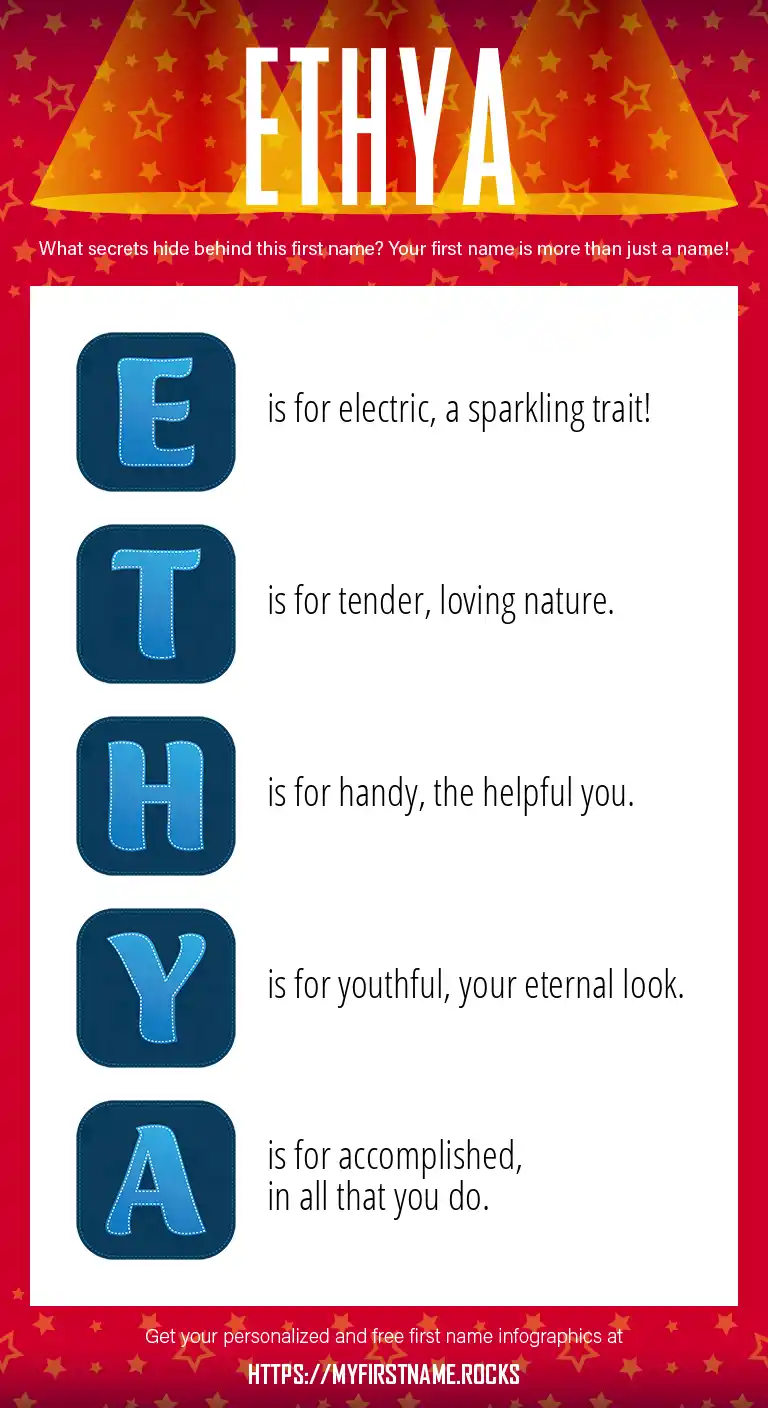 ETHYA

What secrets hide behind this first name? Your first name is more than just a name!

E

is for electric, a sparkling trait!

T

is for tender, loving nature.

H

is for handy, the helpful you.

Y

is for youthful, your eternal look.

A

is for accomplished, in all that you do.

Get your personalized and free first name infographics at

HTTPS://MYFIRSTNAME.ROCKS