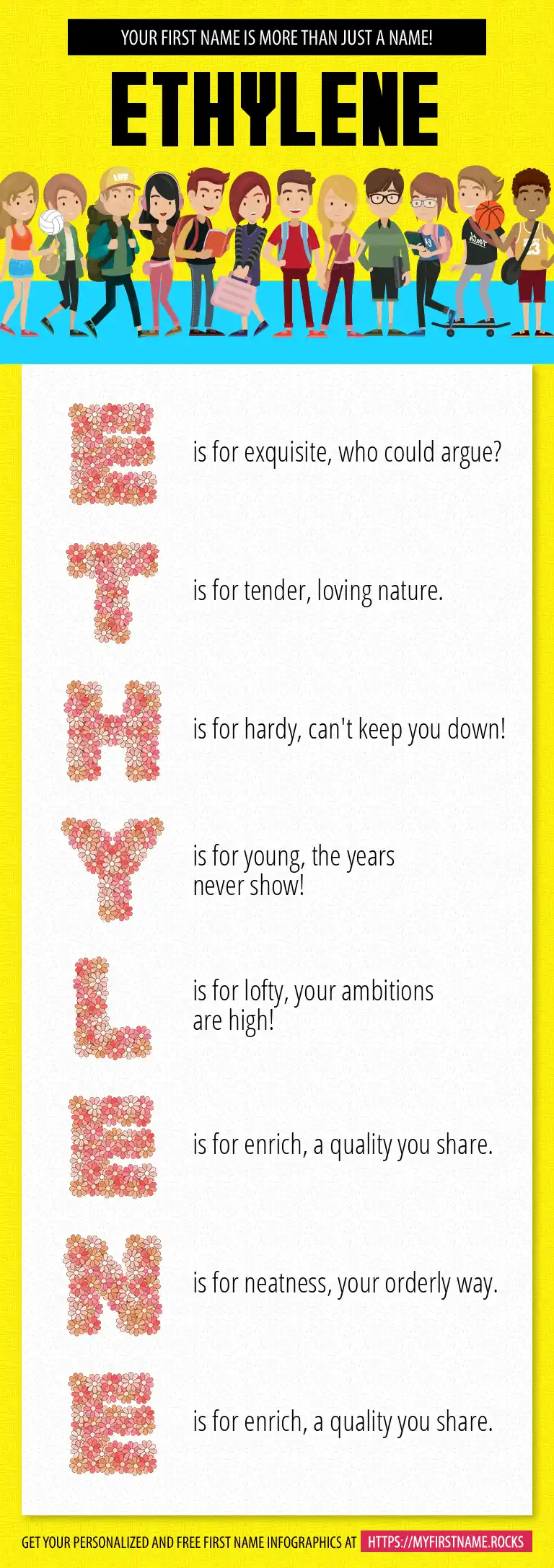 YOUR FIRST NAME IS MORE THAN JUST A NAME!

ETHYLENE

E is for exquisite, who could argue?

T is for tender, loving nature.

H is for hardy, can't keep you down!

Y is for young, the years never show!

L is for lofty, your ambitions are high!

E is for enrich, a quality you share.

N is for neatness, your orderly way.

E is for enrich, a quality you share.

GET YOUR PERSONALIZED AND FREE FIRST NAME INFOGRAPHICS AT HTTPS://MYFIRSTNAME.ROCKS