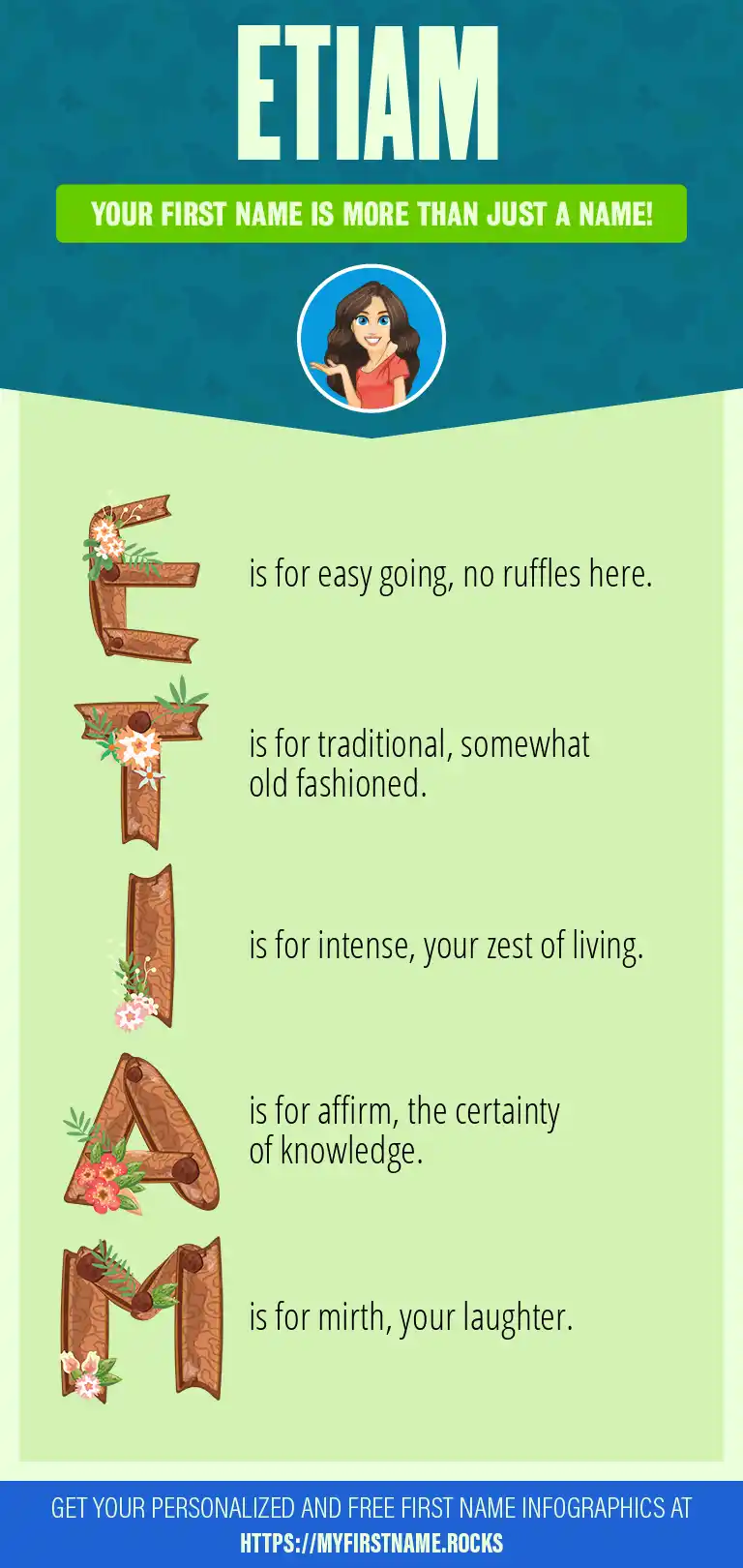 ETIAM

YOUR FIRST NAME IS MORE THAN JUST A NAME!

E is for easy going, no ruffles here.

T is for traditional, somewhat old fashioned.

I is for intense, your zest of living.

A is for affirm, the certainty of knowledge.

M is for mirth, your laughter.

GET YOUR PERSONALIZED AND FREE FIRST NAME INFOGRAPHICS AT
HTTPS://MYFIRSTNAME.ROCKS