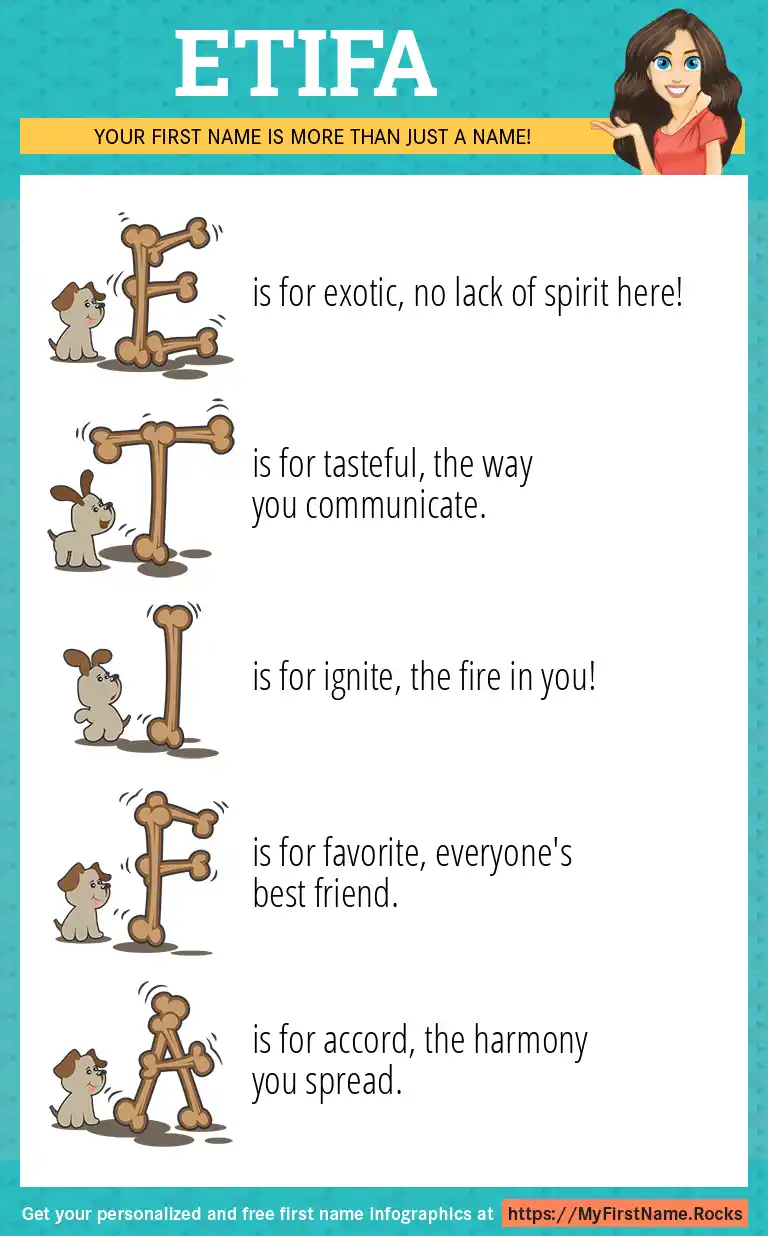 ETIFA

YOUR FIRST NAME IS MORE THAN JUST A NAME!

E is for exotic, no lack of spirit here!

T is for tasteful, the way you communicate.

I is for ignite, the fire in you!

F is for favorite, everyone's best friend.

A is for accord, the harmony you spread.

Get your personalized and free first name infographics at https://MyFirstName.Rocks