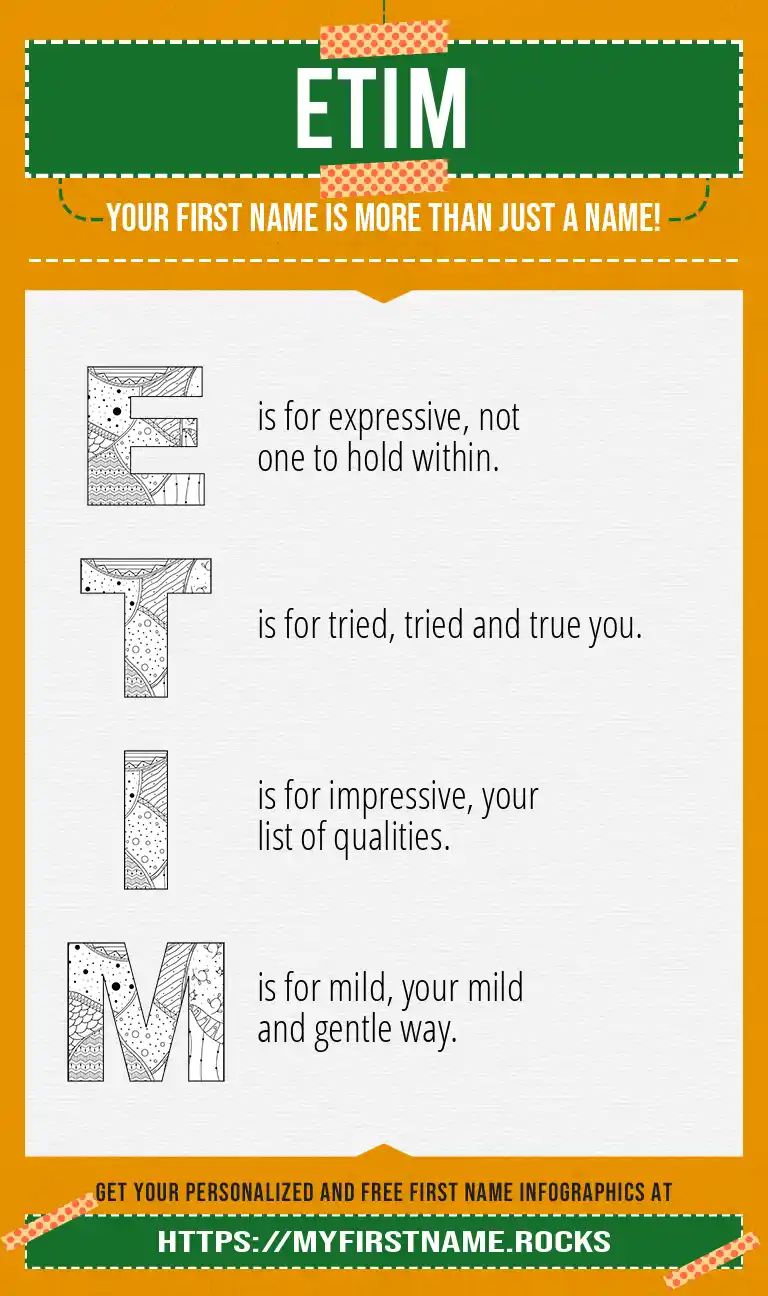 ETIM

YOUR FIRST NAME IS MORE THAN JUST A NAME!

E is for expressive, not one to hold within.

T is for tried, tried and true you.

I is for impressive, your list of qualities.

M is for mild, your mild and gentle way.

GET YOUR PERSONALIZED AND FREE FIRST NAME INFOGRAPHICS AT

HTTPS://MYFIRSTNAME.ROCKS