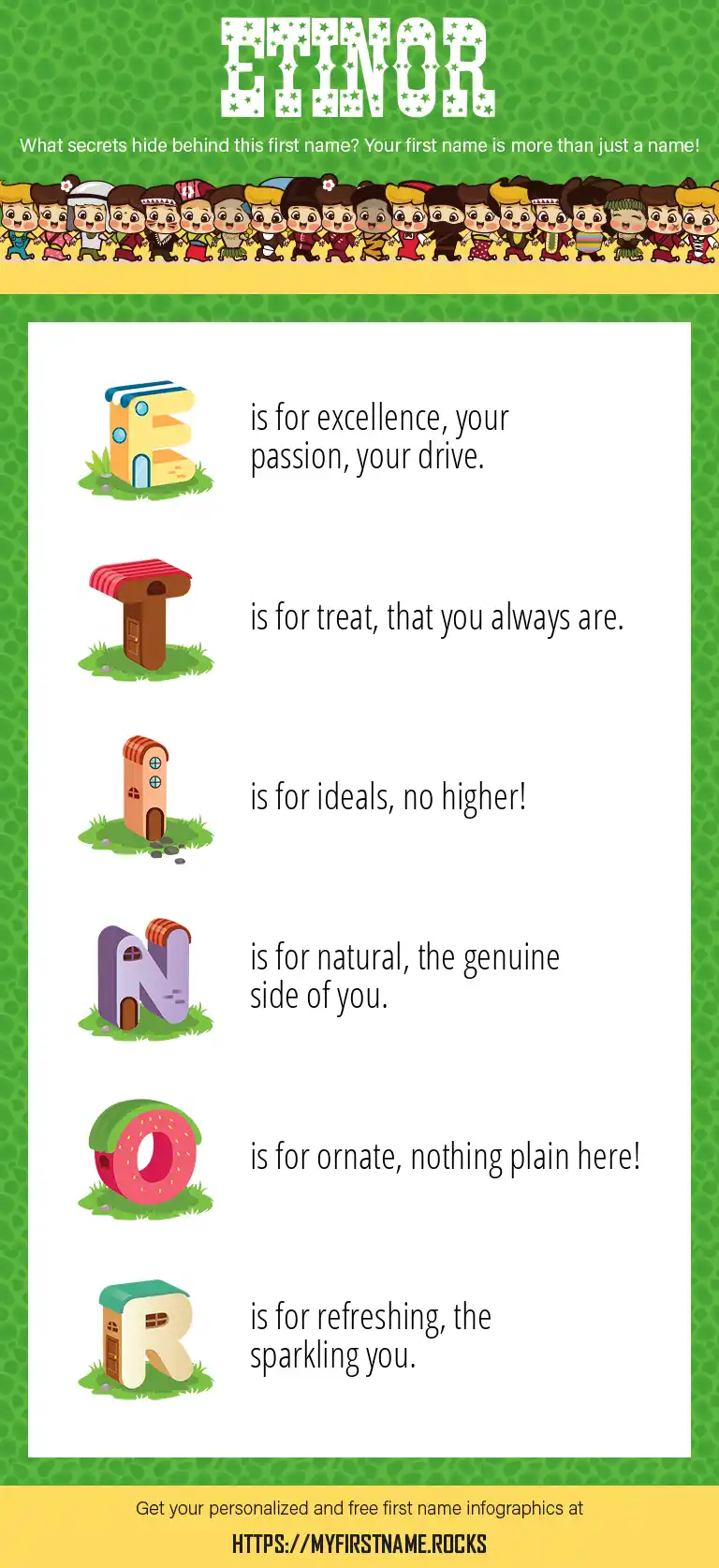 ETINOR

What secrets hide behind this first name? Your first name is more than just a name!

E is for excellence, your passion, your drive.

T is for treat, that you always are.

I is for ideals, no higher!

N is for natural, the genuine side of you.

O is for ornate, nothing plain here!

R is for refreshing, the sparkling you.

Get your personalized and free first name infographics at

HTTPS://MYFIRSTNAME.ROCKS