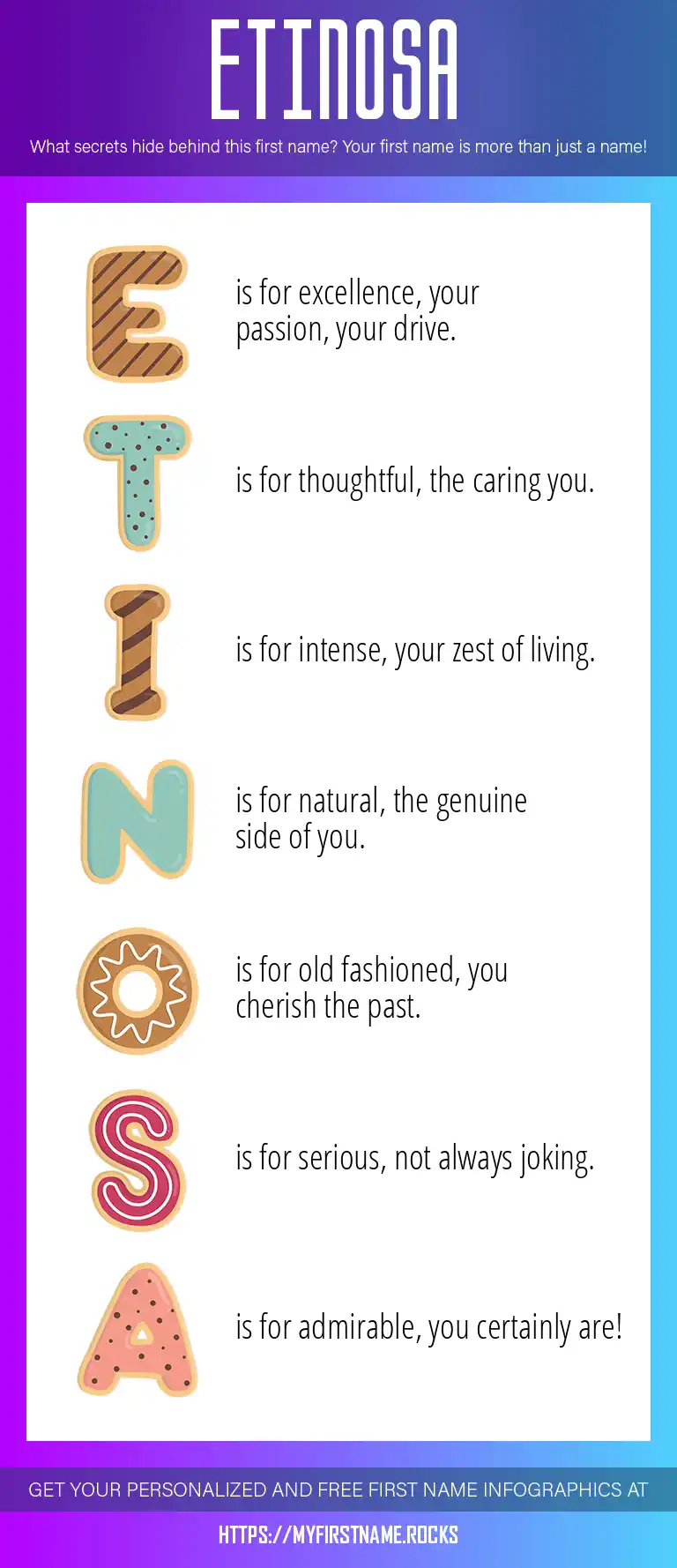 ETINOSA

What secrets hide behind this first name? Your first name is more than just a name!

E is for excellence, your passion, your drive.

T is for thoughtful, the caring you.

I is for intense, your zest of living.

N is for natural, the genuine side of you.

O is for old fashioned, you cherish the past.

S is for serious, not always joking.

A is for admirable, you certainly are!

GET YOUR PERSONALIZED AND FREE FIRST NAME INFOGRAPHICS AT

HTTPS://MYFIRSTNAME.ROCKS