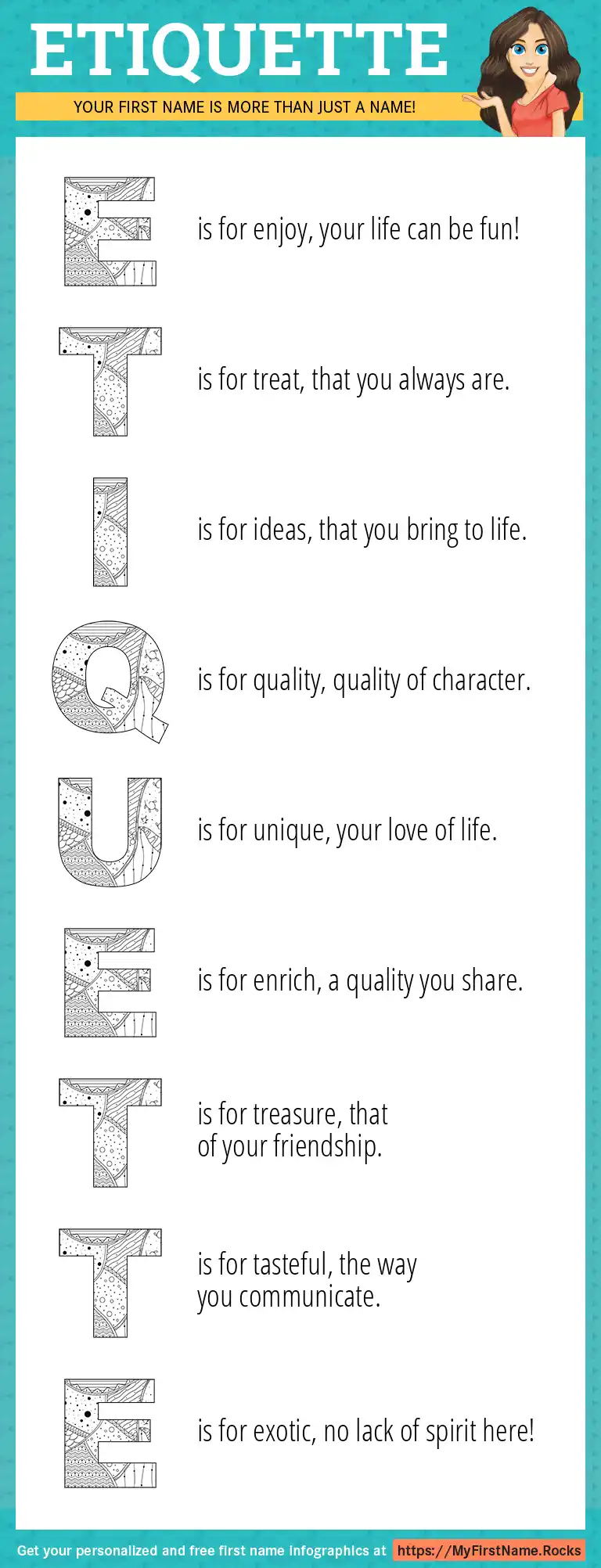 ETIQUETTE

YOUR FIRST NAME IS MORE THAN JUST A NAME!

E is for enjoy, your life can be fun!

T is for treat, that you always are.

I is for ideas, that you bring to life.

Q is for quality, quality of character.

U is for unique, your love of life.

E is for enrich, a quality you share.

T is for treasure, that of your friendship.

T is for tasteful, the way you communicate.

E is for exotic, no lack of spirit here!

Get your personalized and free first name infographics at https://MyFirstName.Rocks