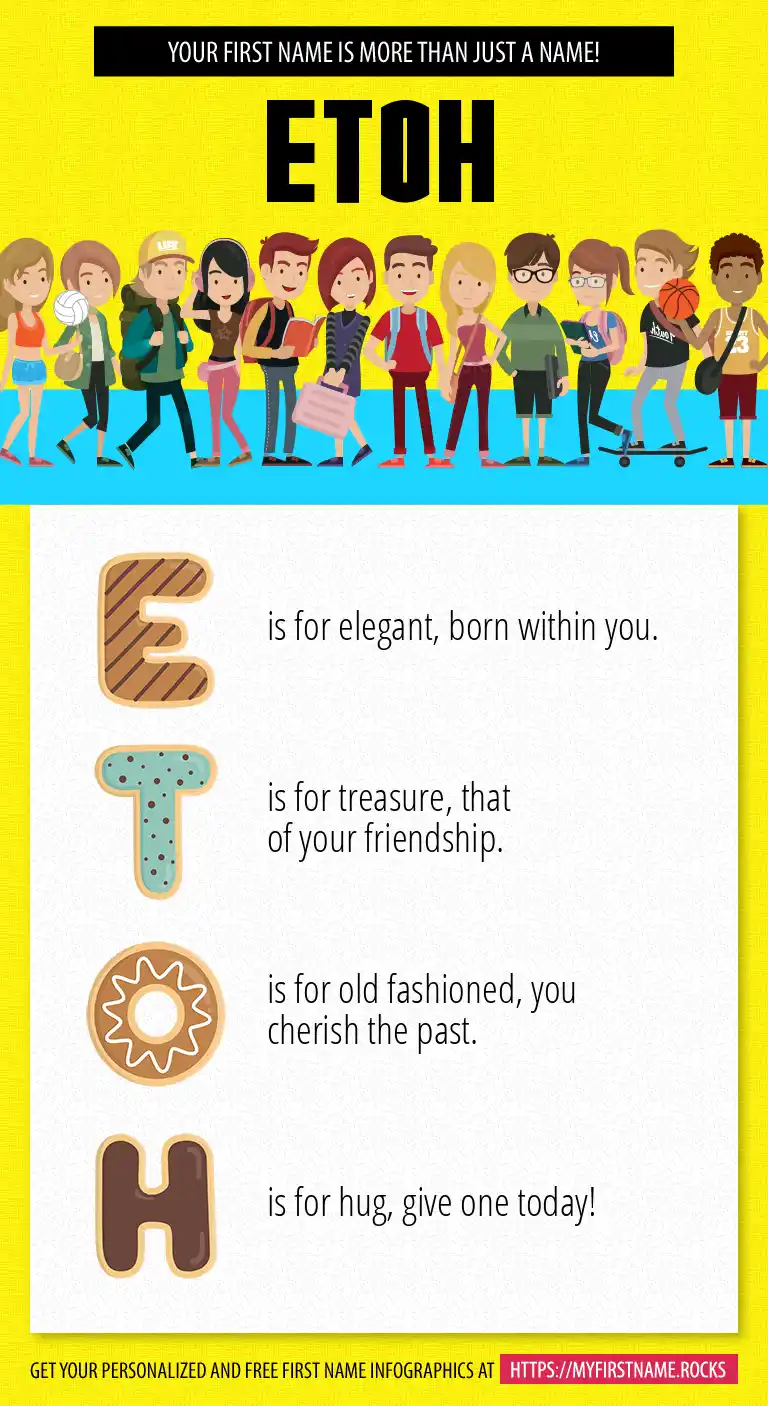 YOUR FIRST NAME IS MORE THAN JUST A NAME!

ETOH

E is for elegant, born within you.

T is for treasure, that of your friendship.

O is for old fashioned, you cherish the past.

H is for hug, give one today!

GET YOUR PERSONALIZED AND FREE FIRST NAME INFOGRAPHICS AT HTTPS://MYFIRSTNAME.ROCKS