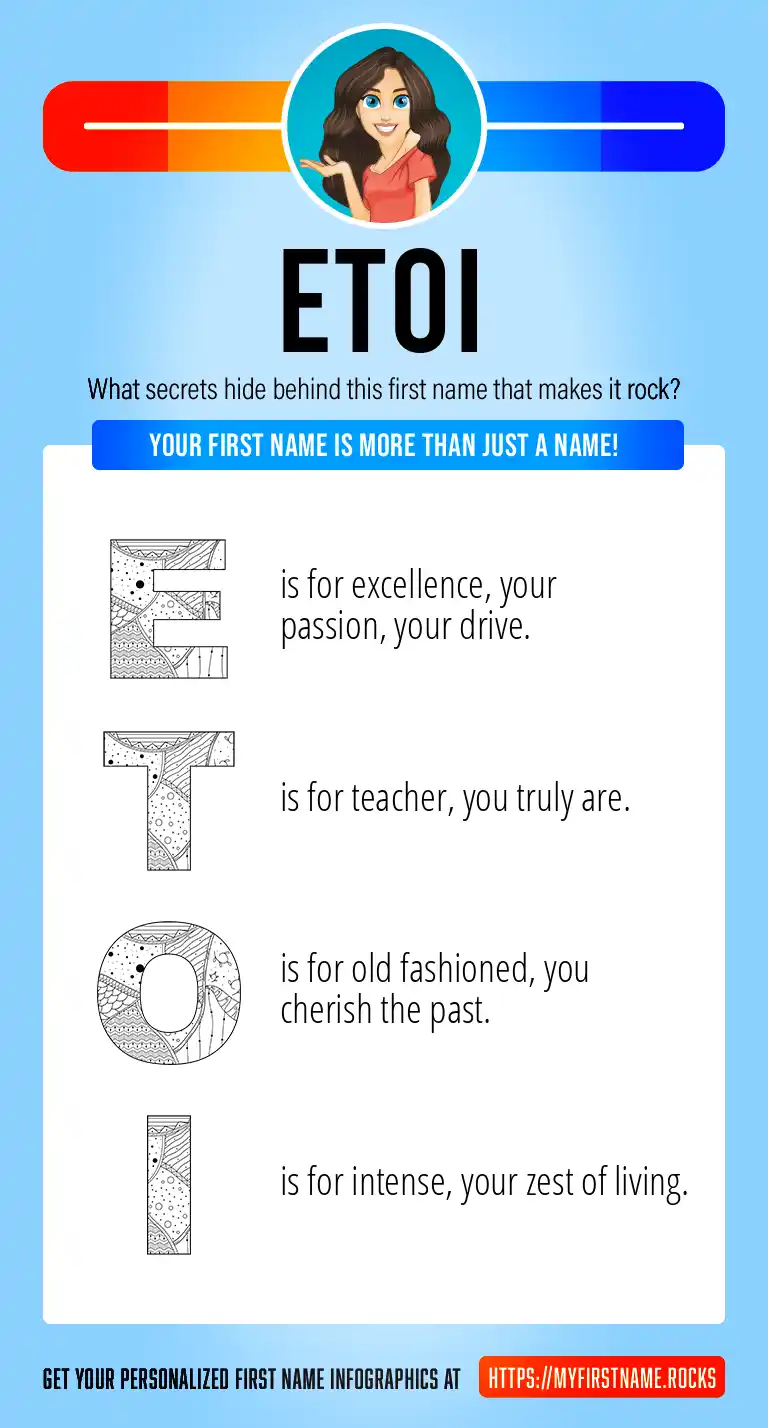 ETOI

What secrets hide behind this first name that makes it rock?

YOUR FIRST NAME IS MORE THAN JUST A NAME!

E is for excellence, your passion, your drive.

T is for teacher, you truly are.

O is for old fashioned, you cherish the past.

I is for intense, your zest of living.

GET YOUR PERSONALIZED FIRST NAME INFOGRAPHICS AT HTTPS://MYFIRSTNAME.ROCKS