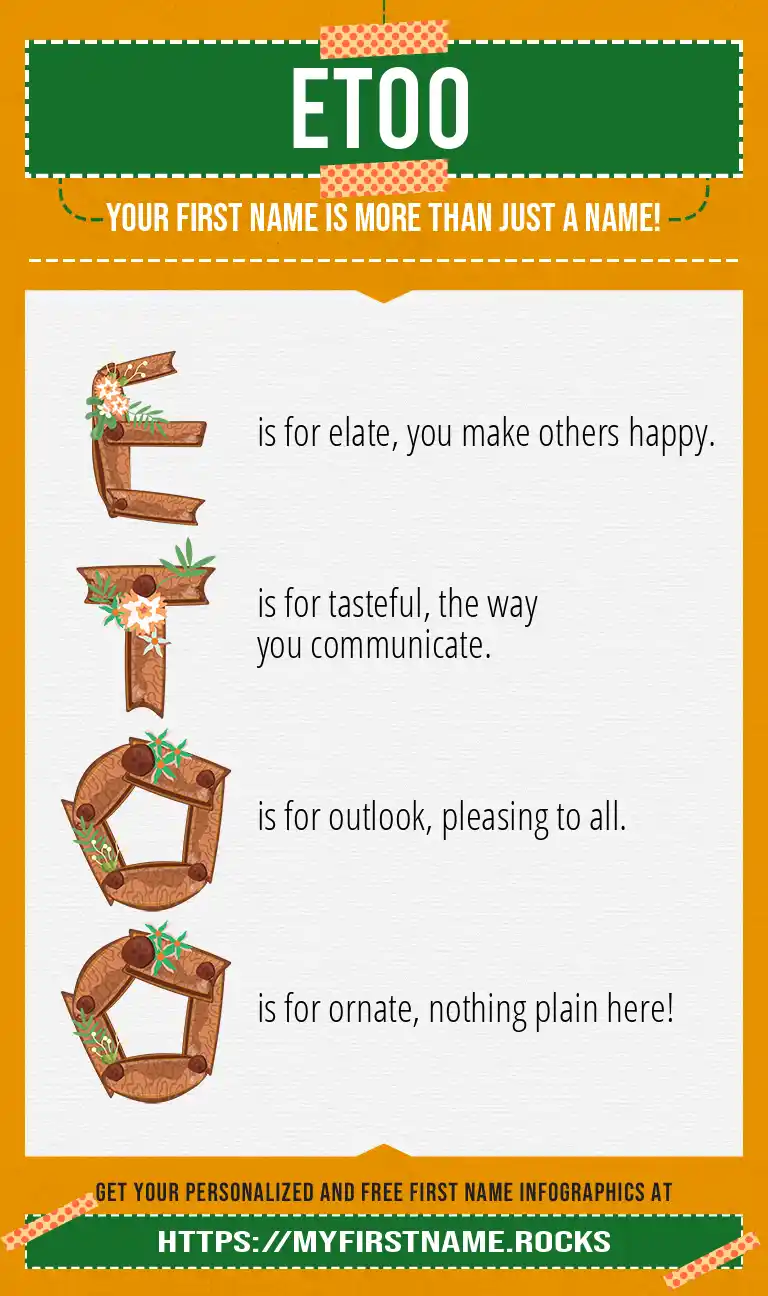 ETOO

YOUR FIRST NAME IS MORE THAN JUST A NAME!

E is for elate, you make others happy.

T is for tasteful, the way you communicate.

O is for outlook, pleasing to all.

O is for ornate, nothing plain here!

GET YOUR PERSONALIZED AND FREE FIRST NAME INFOGRAPHICS AT

HTTPS://MYFIRSTNAME.ROCKS