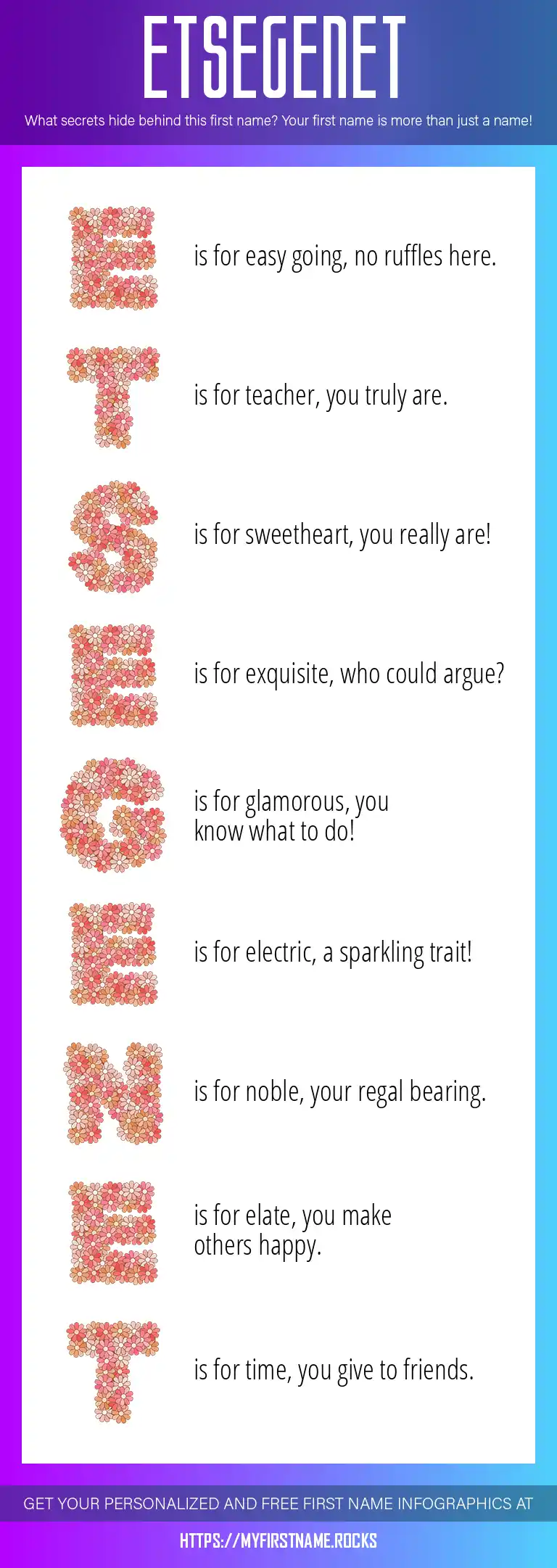 ETSEGENET

What secrets hide behind this first name? Your first name is more than just a name!

E is for easy going, no ruffles here.

T is for teacher, you truly are.

S is for sweetheart, you really are!

E is for exquisite, who could argue?

G is for glamorous, you know what to do!

E is for electric, a sparkling trait!

N is for noble, your regal bearing.

E is for elate, you make others happy.

T is for time, you give to friends.

GET YOUR PERSONALIZED AND FREE FIRST NAME INFOGRAPHICS AT

HTTPS://MYFIRSTNAME.ROCKS