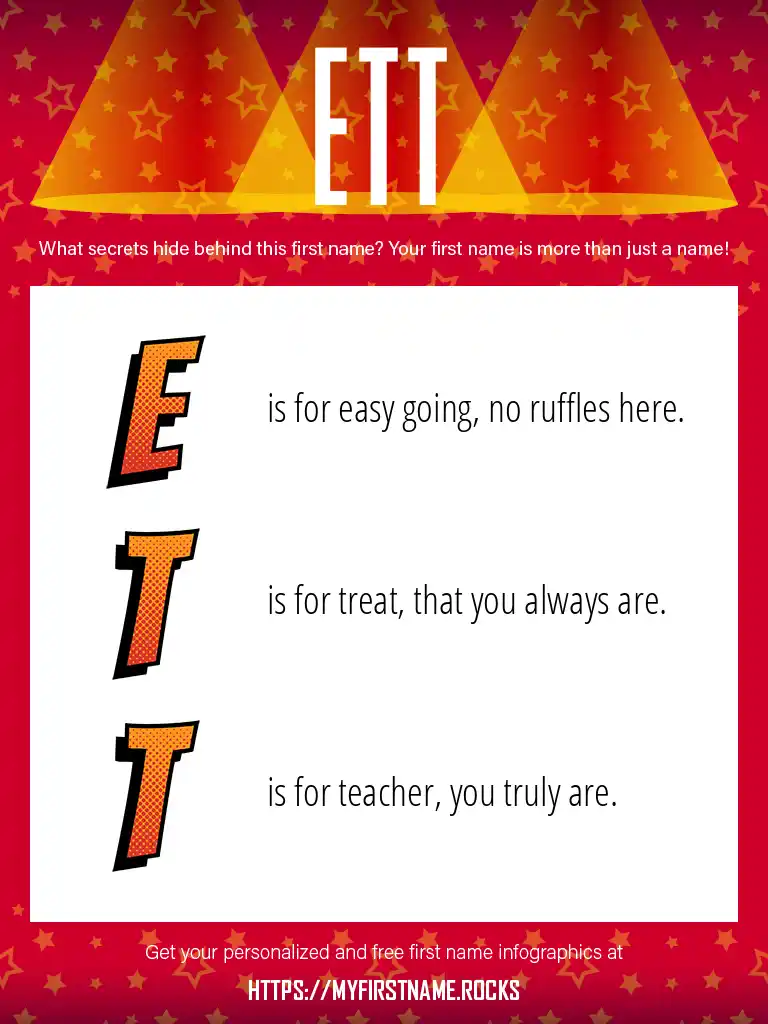 ETT

What secrets hide behind this first name? Your first name is more than just a name!

E is for easy going, no ruffles here.

T is for treat, that you always are.

T is for teacher, you truly are.

Get your personalized and free first name infographics at

HTTPS://MYFIRSTNAME.ROCKS