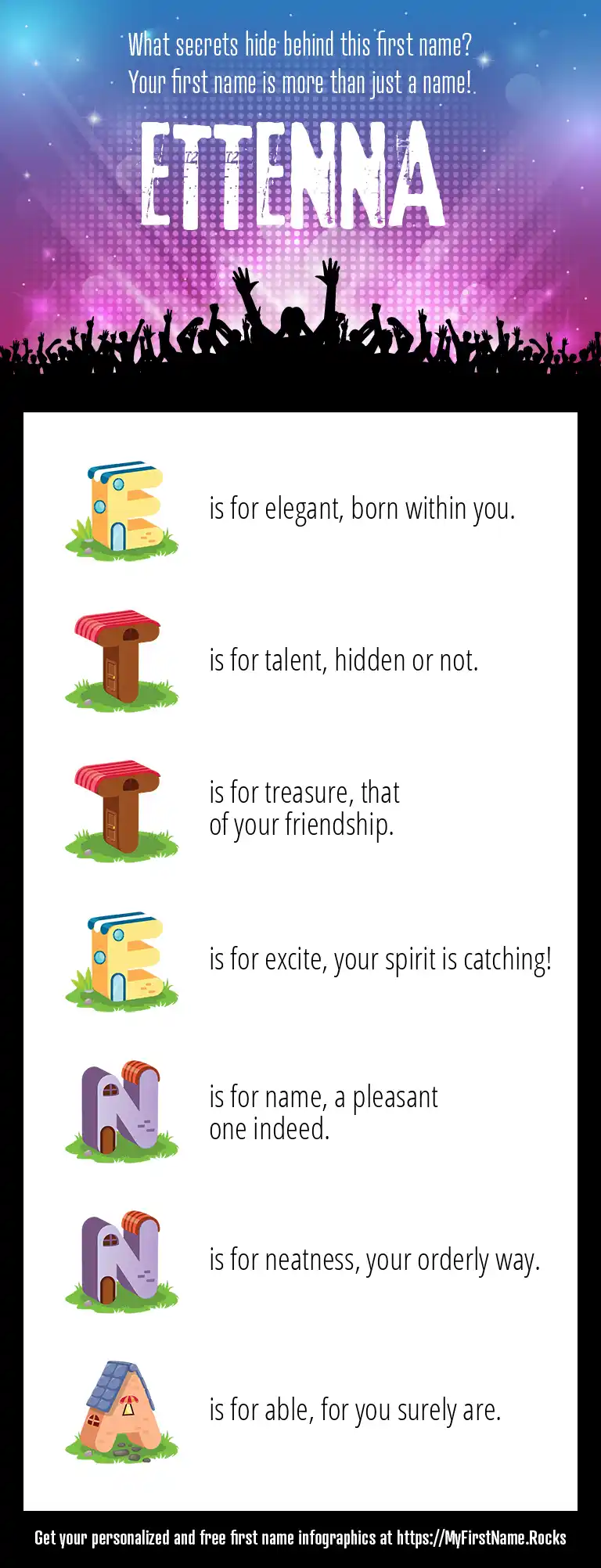 What secrets hide behind this first name?
Your first name is more than just a name!

ETTENNA

E is for elegant, born within you.

T is for talent, hidden or not.

T is for treasure, that of your friendship.

E is for excite, your spirit is catching!

N is for name, a pleasant one indeed.

N is for neatness, your orderly way.

A is for able, for you surely are.

Get your personalized and free first name infographics at https://MyFirstName.Rocks