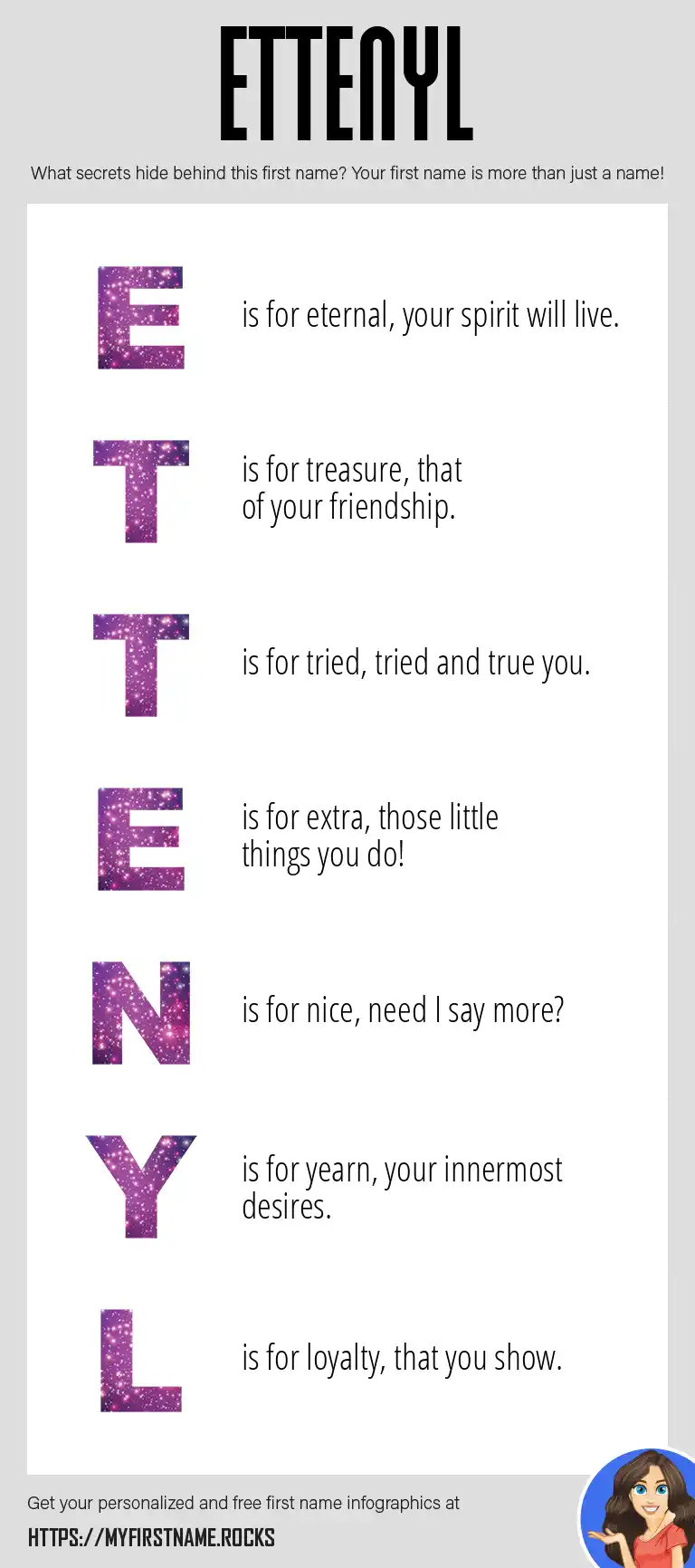 ETTENYL

What secrets hide behind this first name? Your first name is more than just a name!

E is for eternal, your spirit will live.

T is for treasure, that of your friendship.

T is for tried, tried and true you.

E is for extra, those little things you do!

N is for nice, need I say more?

Y is for yearn, your innermost desires.

L is for loyalty, that you show.

Get your personalized and free first name infographics at

HTTPS://MYFIRSTNAME.ROCKS