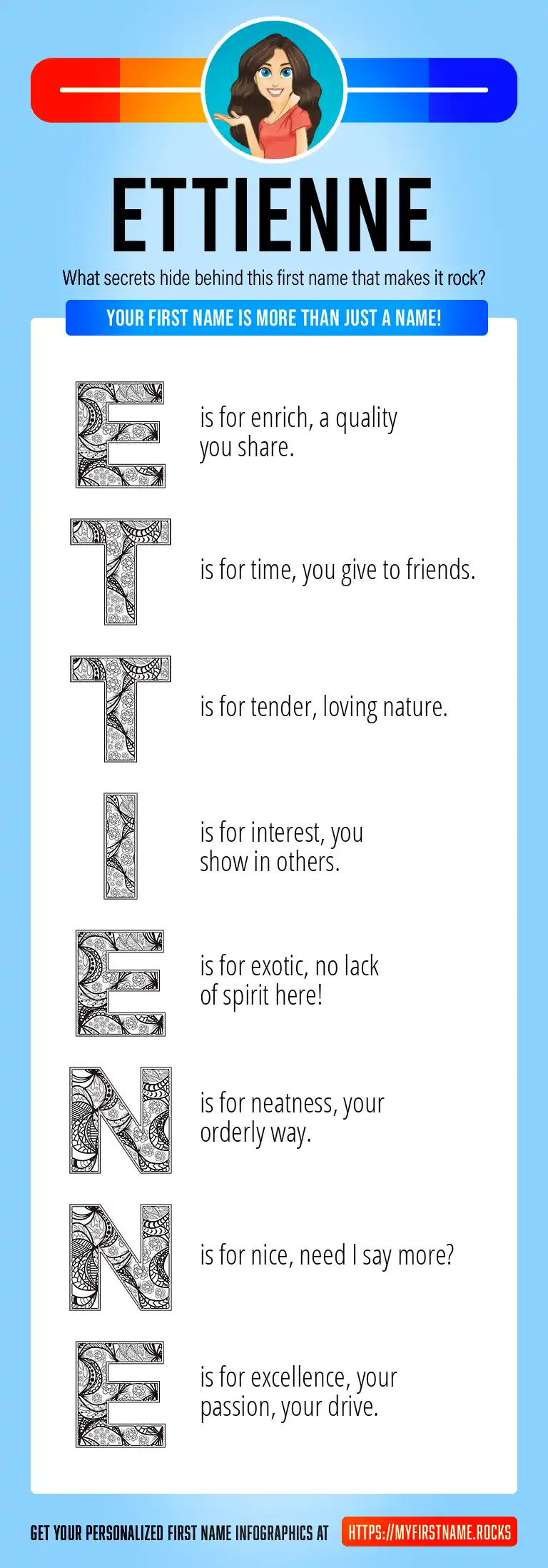 ETTIENNE

What secrets hide behind this first name that makes it rock?

YOUR FIRST NAME IS MORE THAN JUST A NAME!

E is for enrich, a quality you share.

T is for time, you give to friends.

T is for tender, loving nature.

I is for interest, you show in others.

E is for exotic, no lack of spirit here!

N is for neatness, your orderly way.

N is for nice, need I say more?

E is for excellence, your passion, your drive.

GET YOUR PERSONALIZED FIRST NAME INFOGRAPHICS AT HTTPS://MYFIRSTNAME.ROCKS