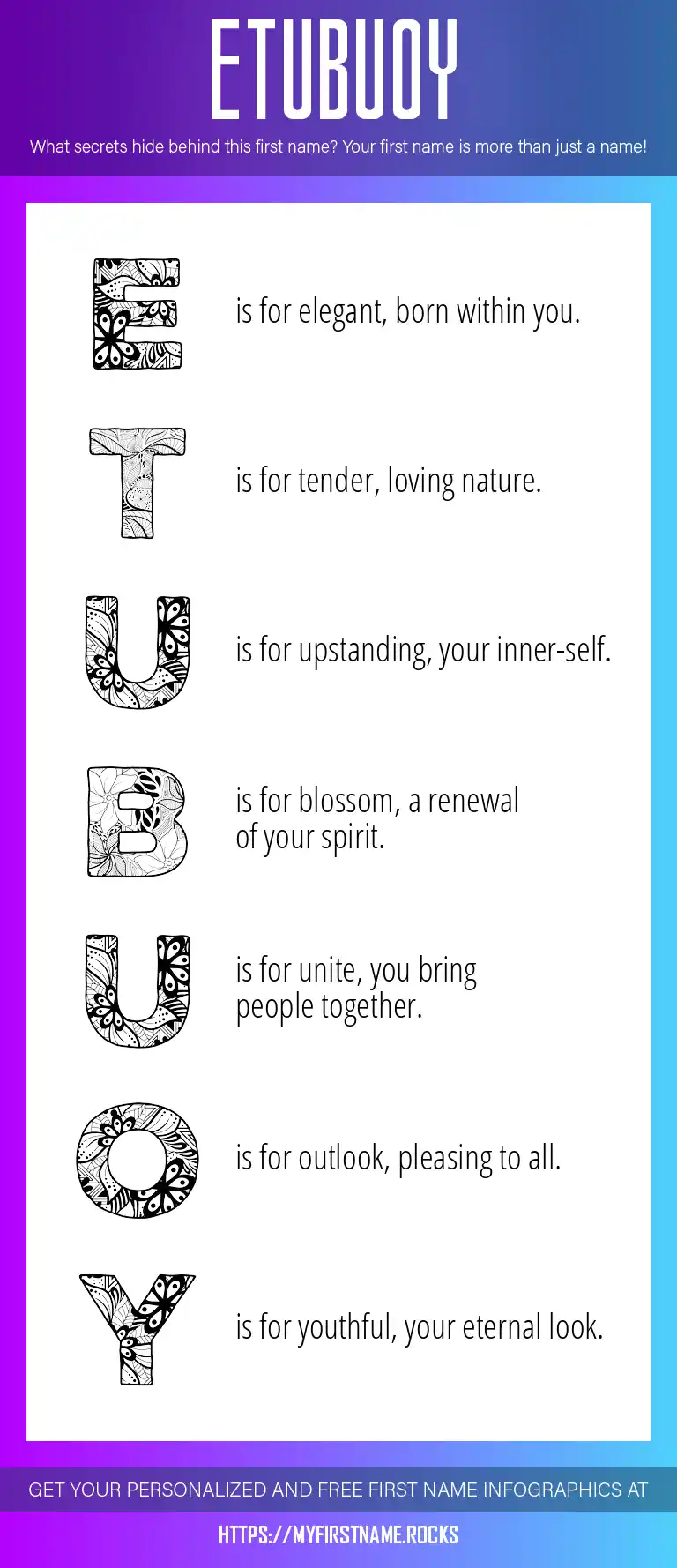 ETUBUOY

What secrets hide behind this first name? Your first name is more than just a name!

E is for elegant, born within you.

T is for tender, loving nature.

U is for upstanding, your inner-self.

B is for blossom, a renewal of your spirit.

U is for unite, you bring people together.

O is for outlook, pleasing to all.

Y is for youthful, your eternal look.

GET YOUR PERSONALIZED AND FREE FIRST NAME INFOGRAPHICS AT

HTTPS://MYFIRSTNAME.ROCKS