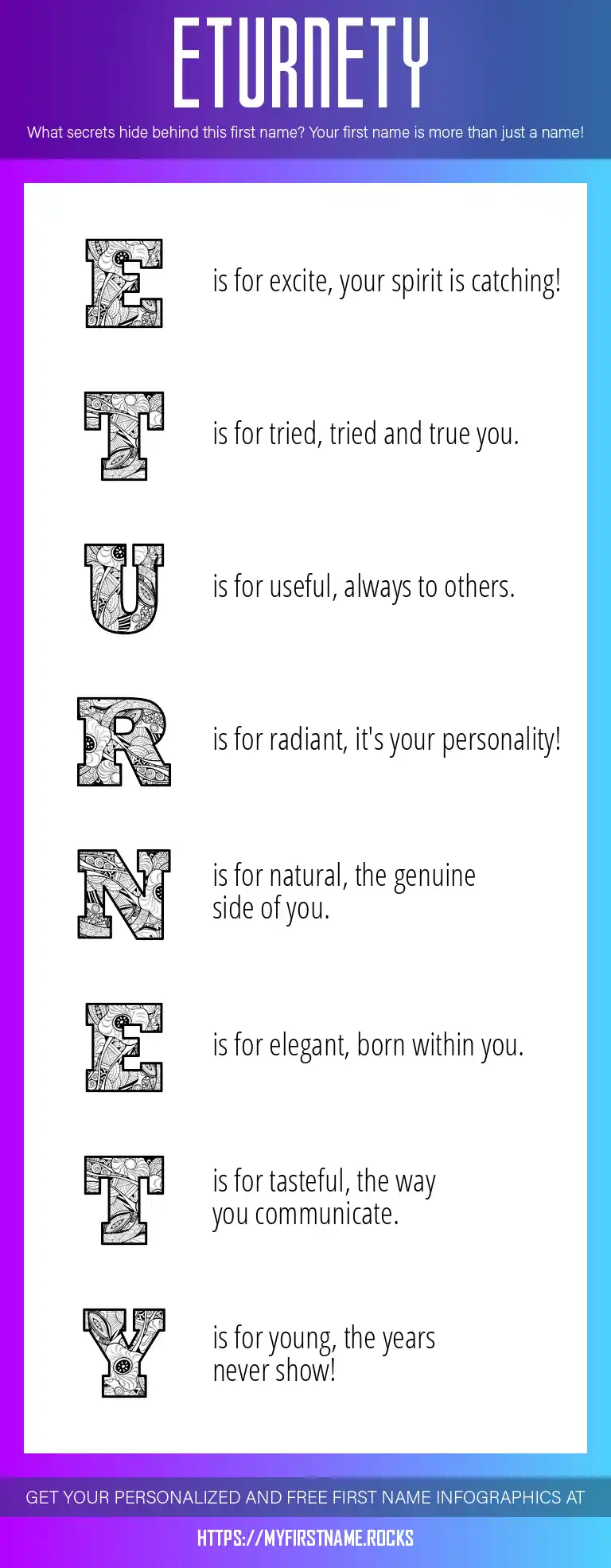 ETURNETY

What secrets hide behind this first name? Your first name is more than just a name!

E is for excite, your spirit is catching!

T is for tried, tried and true you.

U is for useful, always to others.

R is for radiant, it's your personality!

N is for natural, the genuine side of you.

E is for elegant, born within you.

T is for tasteful, the way you communicate.

Y is for young, the years never show!

GET YOUR PERSONALIZED AND FREE FIRST NAME INFOGRAPHICS AT

HTTPS://MYFIRSTNAME.ROCKS