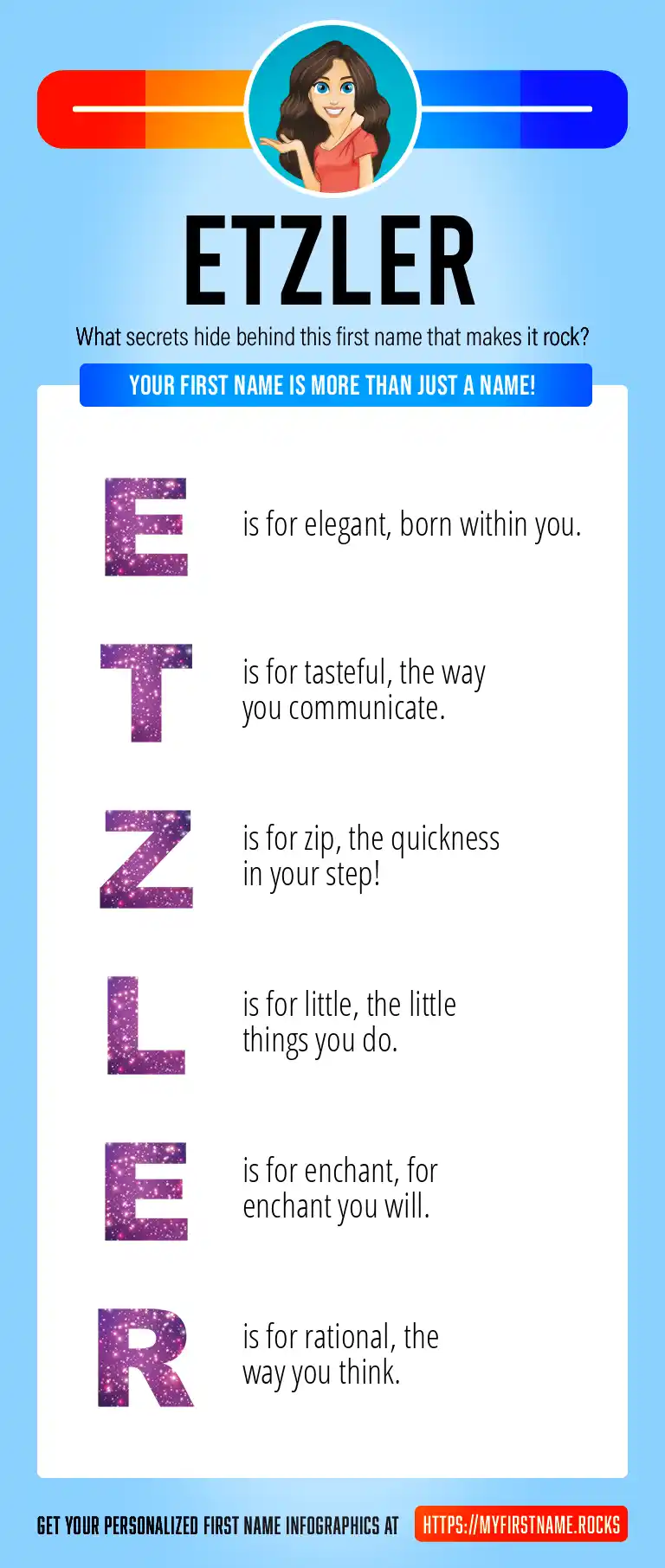 ETZLER

What secrets hide behind this first name that makes it rock?

YOUR FIRST NAME IS MORE THAN JUST A NAME!

E is for elegant, born within you.

T is for tasteful, the way you communicate.

Z is for zip, the quickness in your step!

L is for little, the little things you do.

E is for enchant, for enchant you will.

R is for rational, the way you think.

GET YOUR PERSONALIZED FIRST NAME INFOGRAPHICS AT HTTPS://MYFIRSTNAME.ROCKS