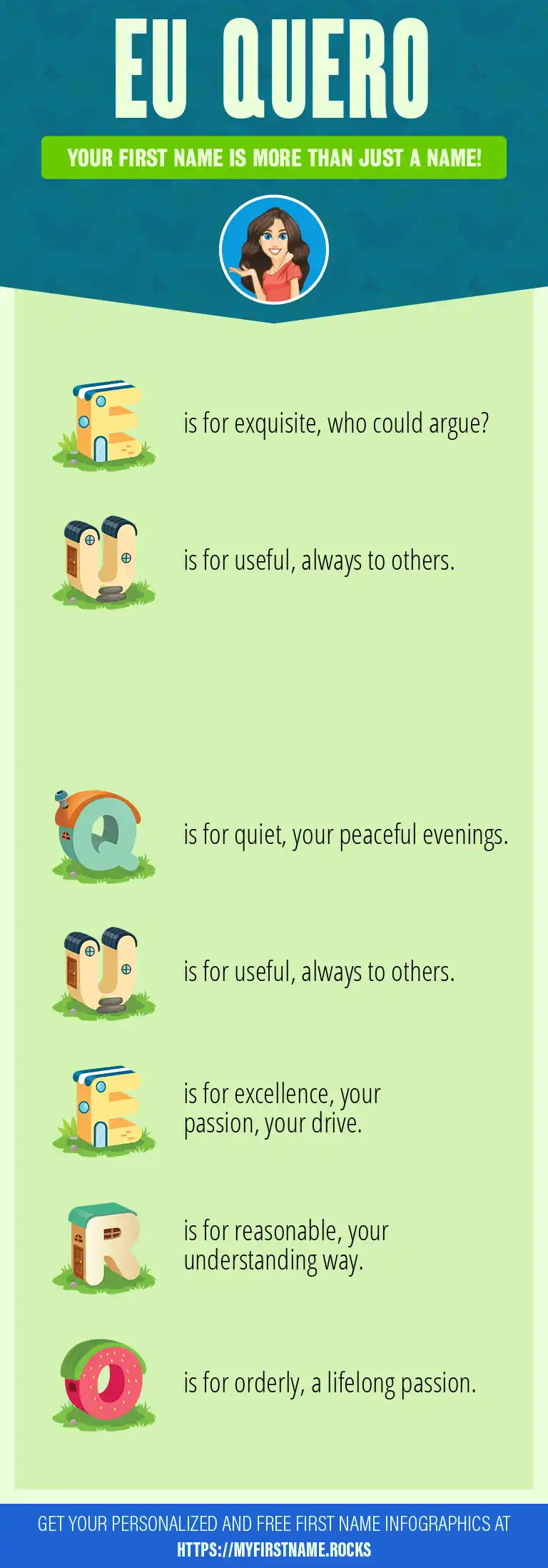 EU QUERO

YOUR FIRST NAME IS MORE THAN JUST A NAME!

E is for exquisite, who could argue?

U is for useful, always to others.

Q is for quiet, your peaceful evenings.

U is for useful, always to others.

E is for excellence, your passion, your drive.

R is for reasonable, your understanding way.

O is for orderly, a lifelong passion.

GET YOUR PERSONALIZED AND FREE FIRST NAME INFOGRAPHICS AT HTTPS://MYFIRSTNAME.ROCKS