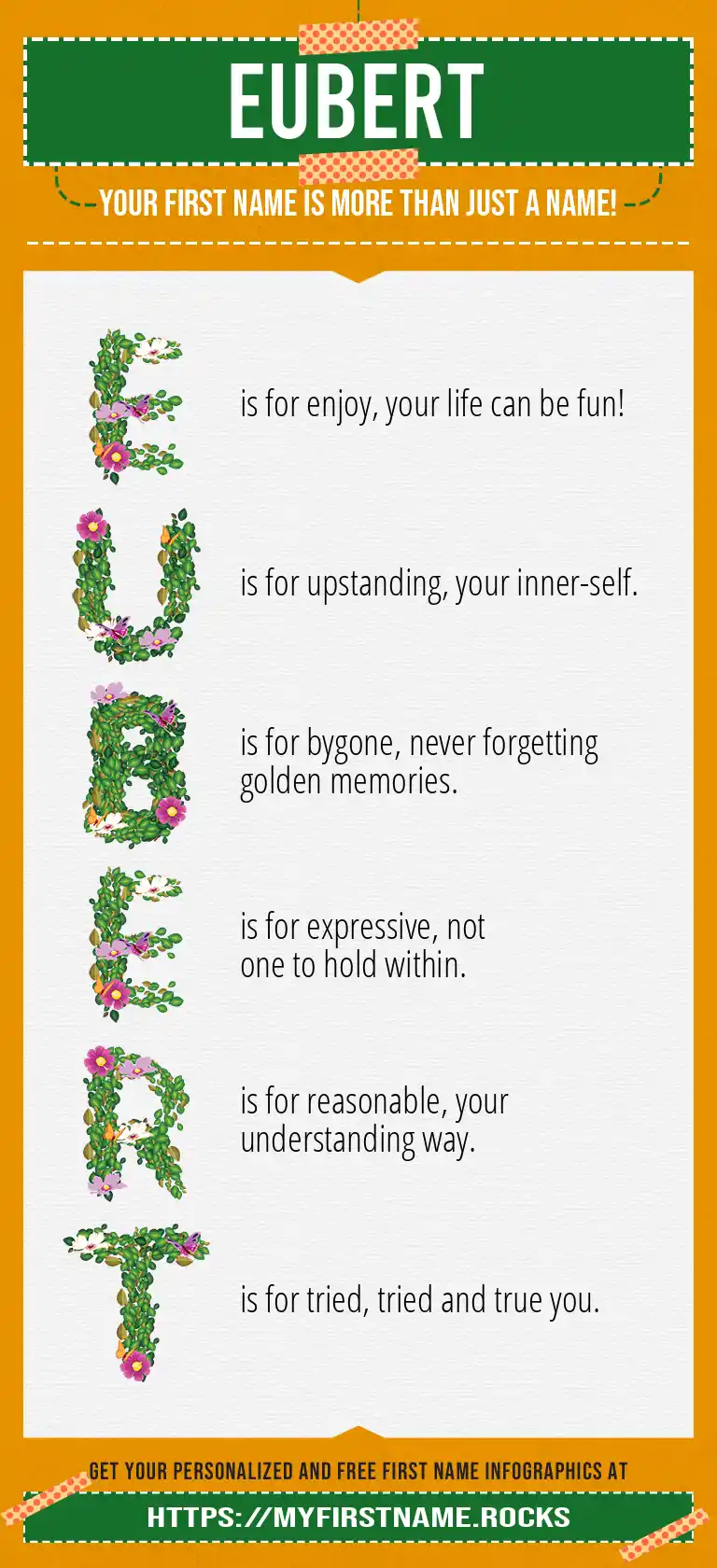 EUBERT

YOUR FIRST NAME IS MORE THAN JUST A NAME!

E is for enjoy, your life can be fun!

U is for upstanding, your inner-self.

B is for bygone, never forgetting golden memories.

E is for expressive, not one to hold within.

R is for reasonable, your understanding way.

T is for tried, tried and true you.

GET YOUR PERSONALIZED AND FREE FIRST NAME INFOGRAPHICS AT

HTTPS://MYFIRSTNAME.ROCKS