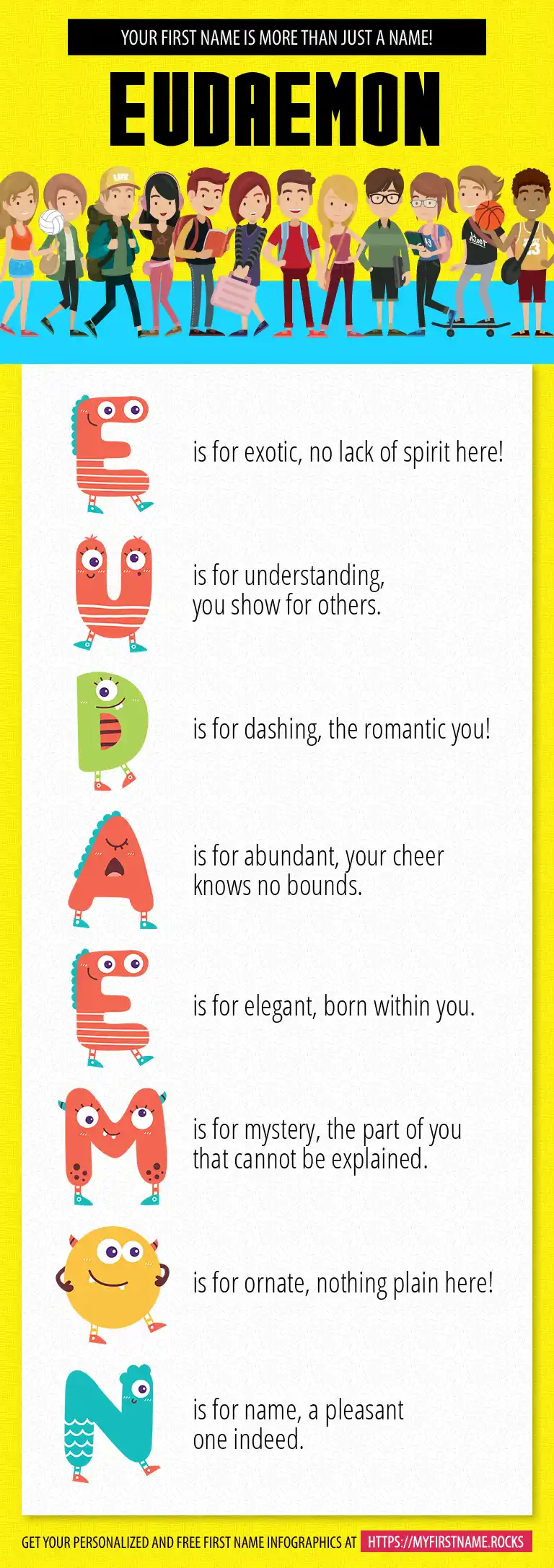 YOUR FIRST NAME IS MORE THAN JUST A NAME!

EUDAEMON

E is for exotic, no lack of spirit here!

U is for understanding, you show for others.

D is for dashing, the romantic you!

A is for abundant, your cheer knows no bounds.

E is for elegant, born within you.

M is for mystery, the part of you that cannot be explained.

O is for ornate, nothing plain here!

N is for name, a pleasant one indeed.

GET YOUR PERSONALIZED AND FREE FIRST NAME INFOGRAPHICS AT HTTPS://MYFIRSTNAME.ROCKS