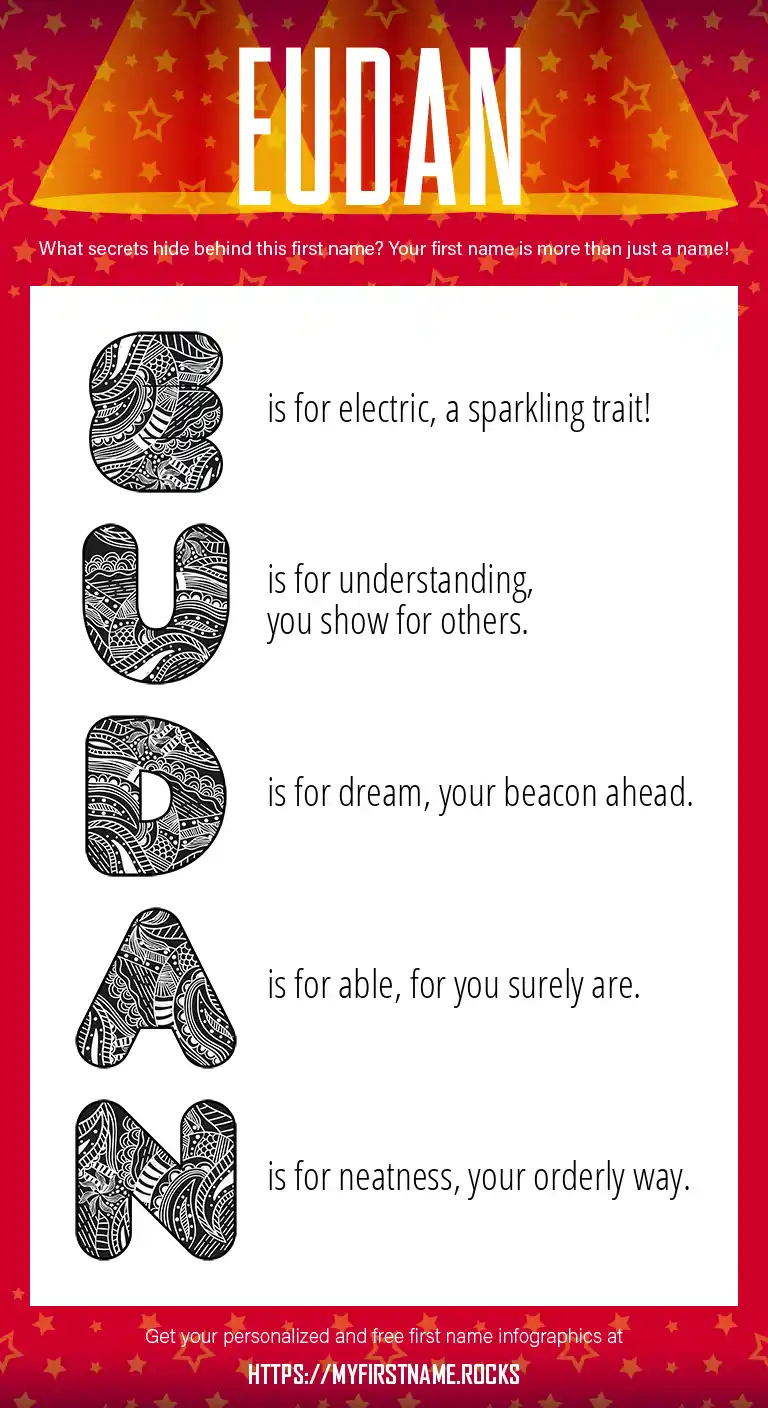 EUDAN

What secrets hide behind this first name? Your first name is more than just a name!

E is for electric, a sparkling trait!

U is for understanding, you show for others.

D is for dream, your beacon ahead.

A is for able, for you surely are.

N is for neatness, your orderly way.

Get your personalized and free first name infographics at

HTTPS://MYFIRSTNAME.ROCKS