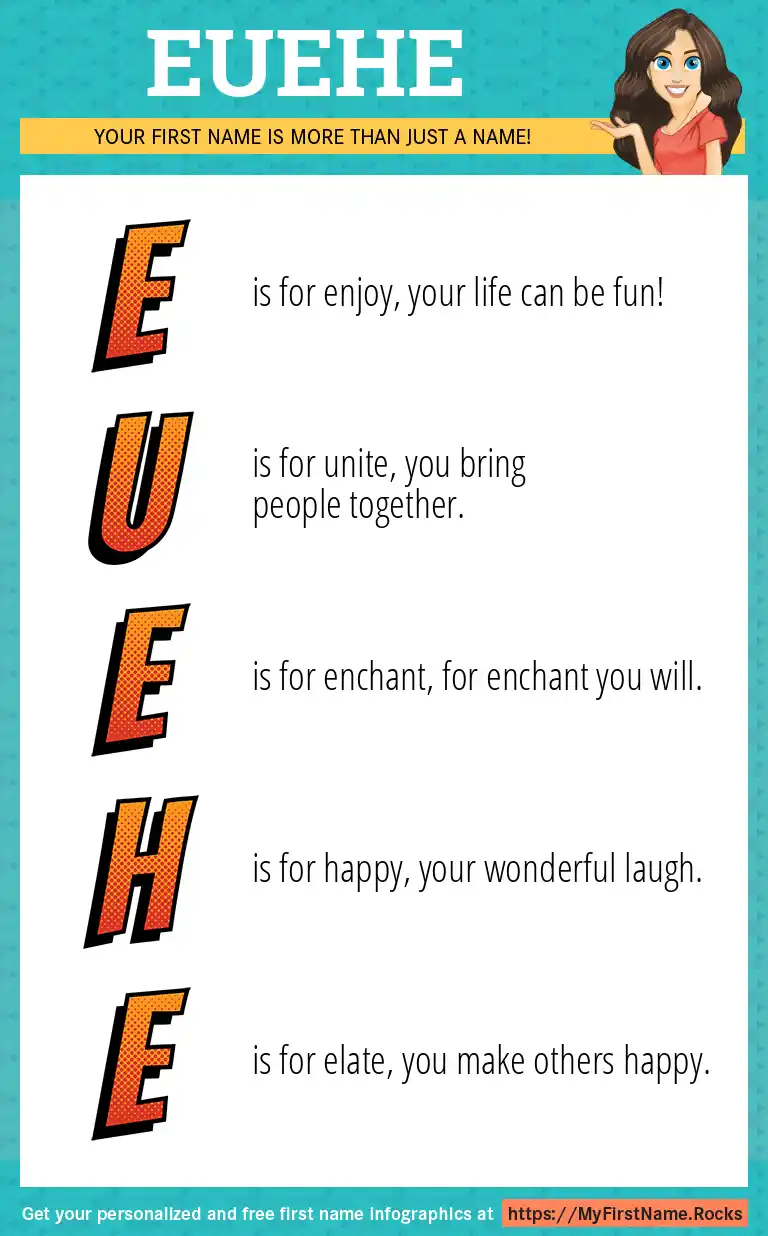 EUEHE

YOUR FIRST NAME IS MORE THAN JUST A NAME!

E is for enjoy, your life can be fun!

U is for unite, you bring people together.

E is for enchant, for enchant you will.

H is for happy, your wonderful laugh.

E is for elate, you make others happy.

Get your personalized and free first name infographics at https://MyFirstName.Rocks