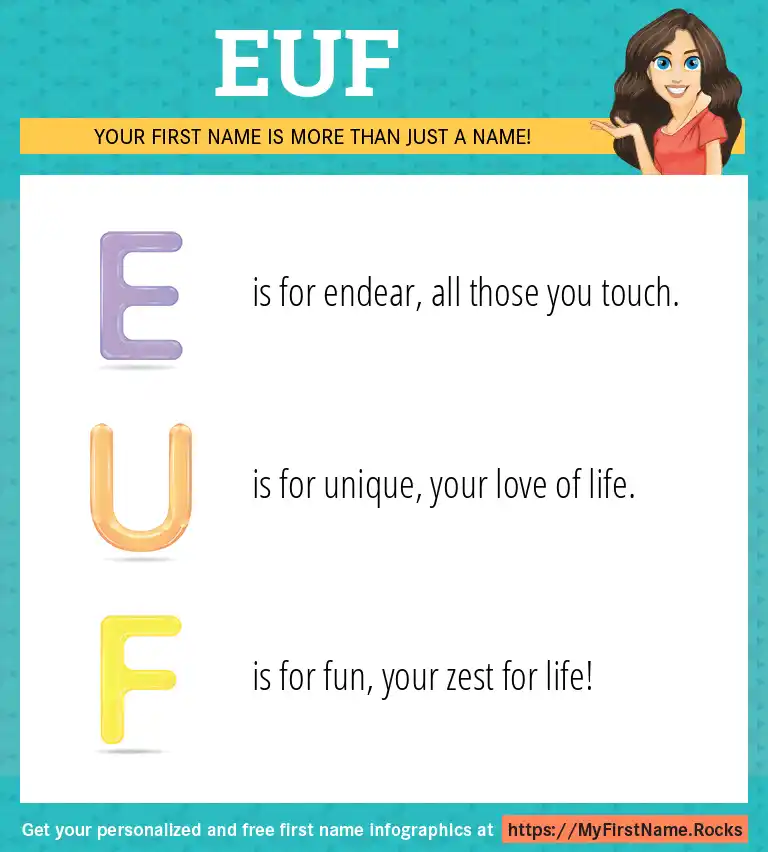 EUF

YOUR FIRST NAME IS MORE THAN JUST A NAME!

E is for endear, all those you touch.

U is for unique, your love of life.

F is for fun, your zest for life!

Get your personalized and free first name infographics at https://MyFirstName.Rocks