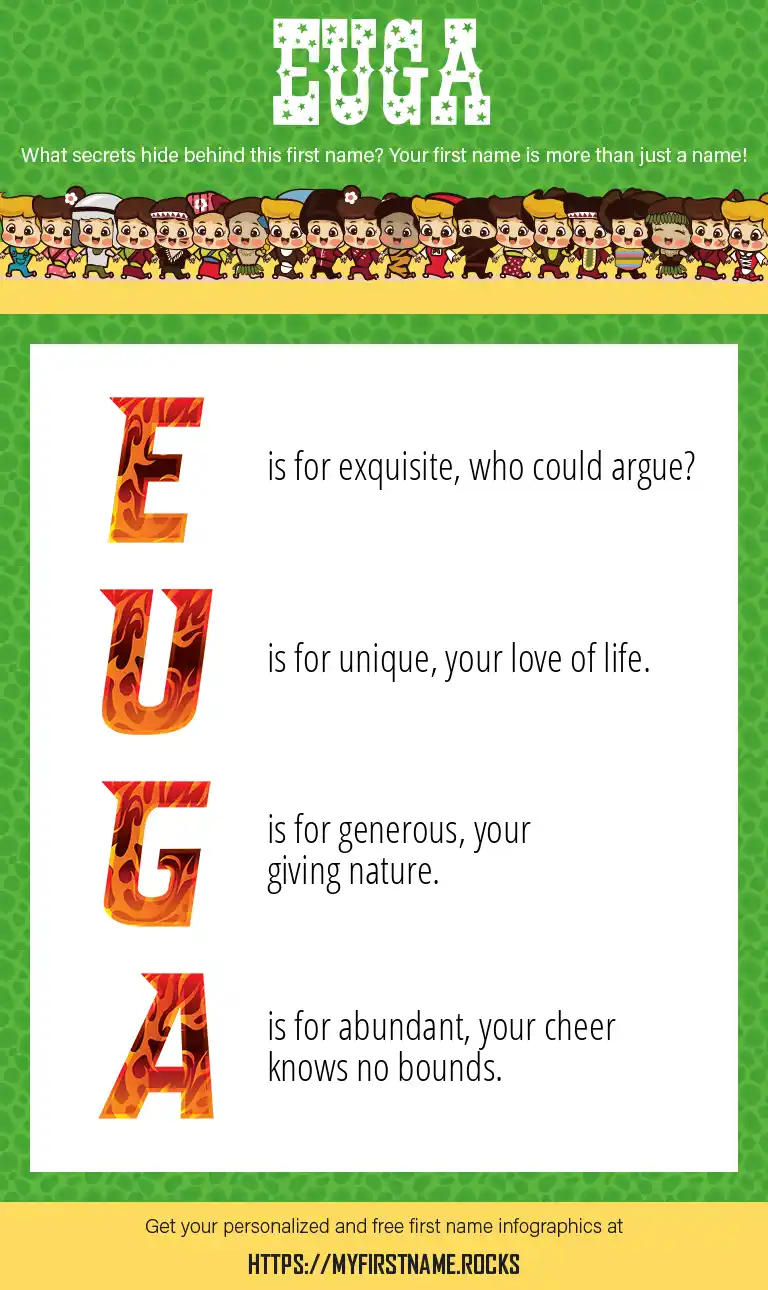 EUGA

What secrets hide behind this first name? Your first name is more than just a name!

E is for exquisite, who could argue?

U is for unique, your love of life.

G is for generous, your giving nature.

A is for abundant, your cheer knows no bounds.

Get your personalized and free first name infographics at

HTTPS://MYFIRSTNAME.ROCKS