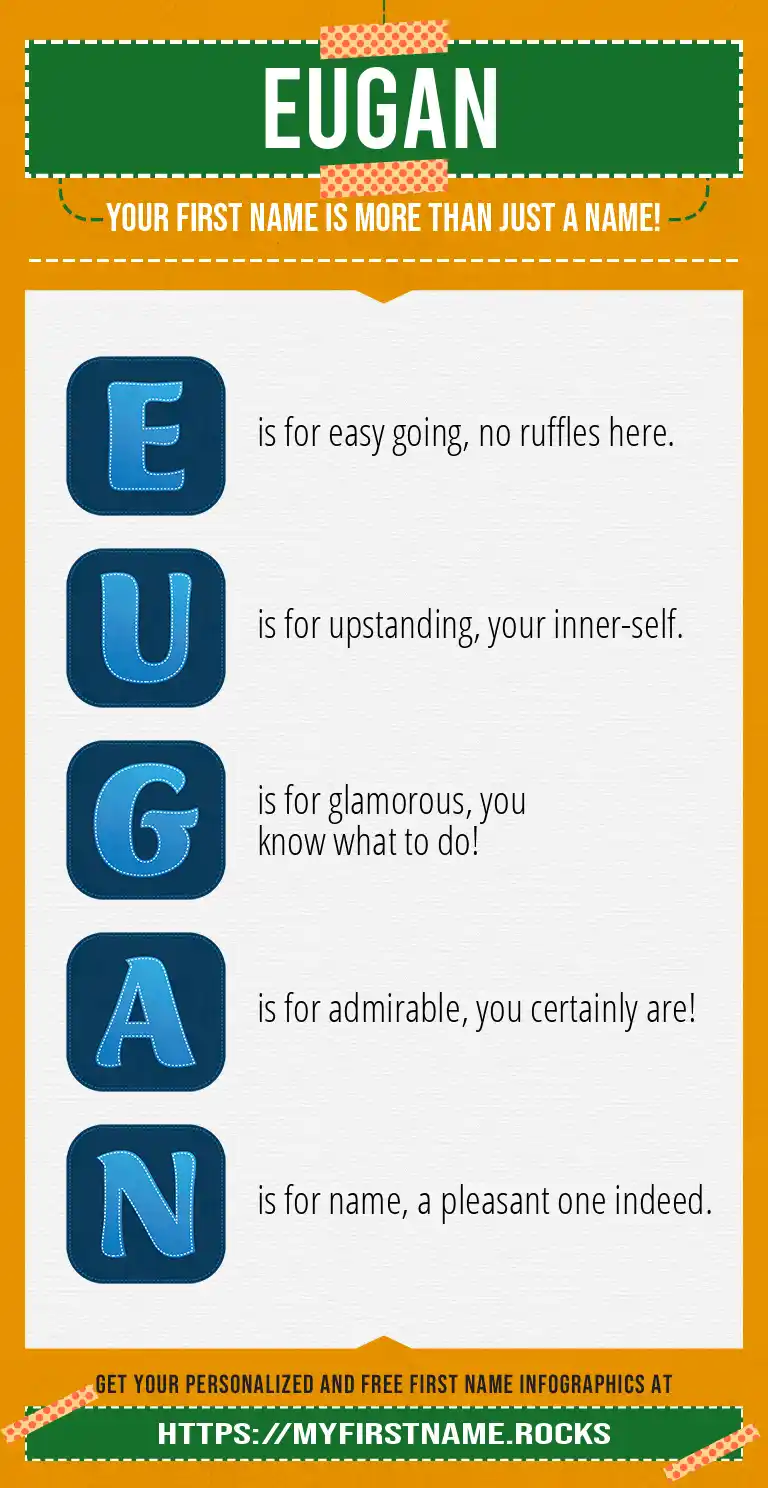 EUGAN

YOUR FIRST NAME IS MORE THAN JUST A NAME!

E is for easy going, no ruffles here.

U is for upstanding, your inner-self.

G is for glamorous, you know what to do!

A is for admirable, you certainly are!

N is for name, a pleasant one indeed.

GET YOUR PERSONALIZED AND FREE FIRST NAME INFOGRAPHICS AT

HTTPS://MYFIRSTNAME.ROCKS