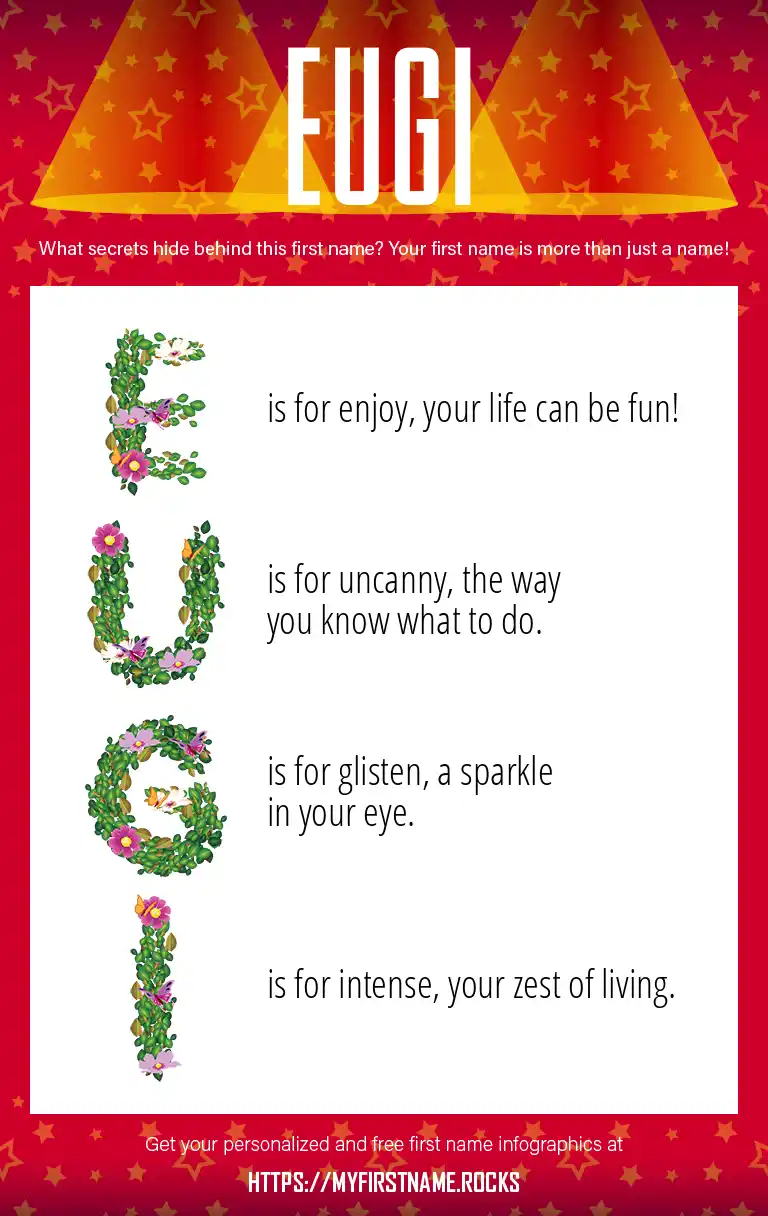 EUGI

What secrets hide behind this first name? Your first name is more than just a name!

E is for enjoy, your life can be fun!

U is for uncanny, the way you know what to do.

G is for glisten, a sparkle in your eye.

I is for intense, your zest of living.

Get your personalized and free first name infographics at

HTTPS://MYFIRSTNAME.ROCKS