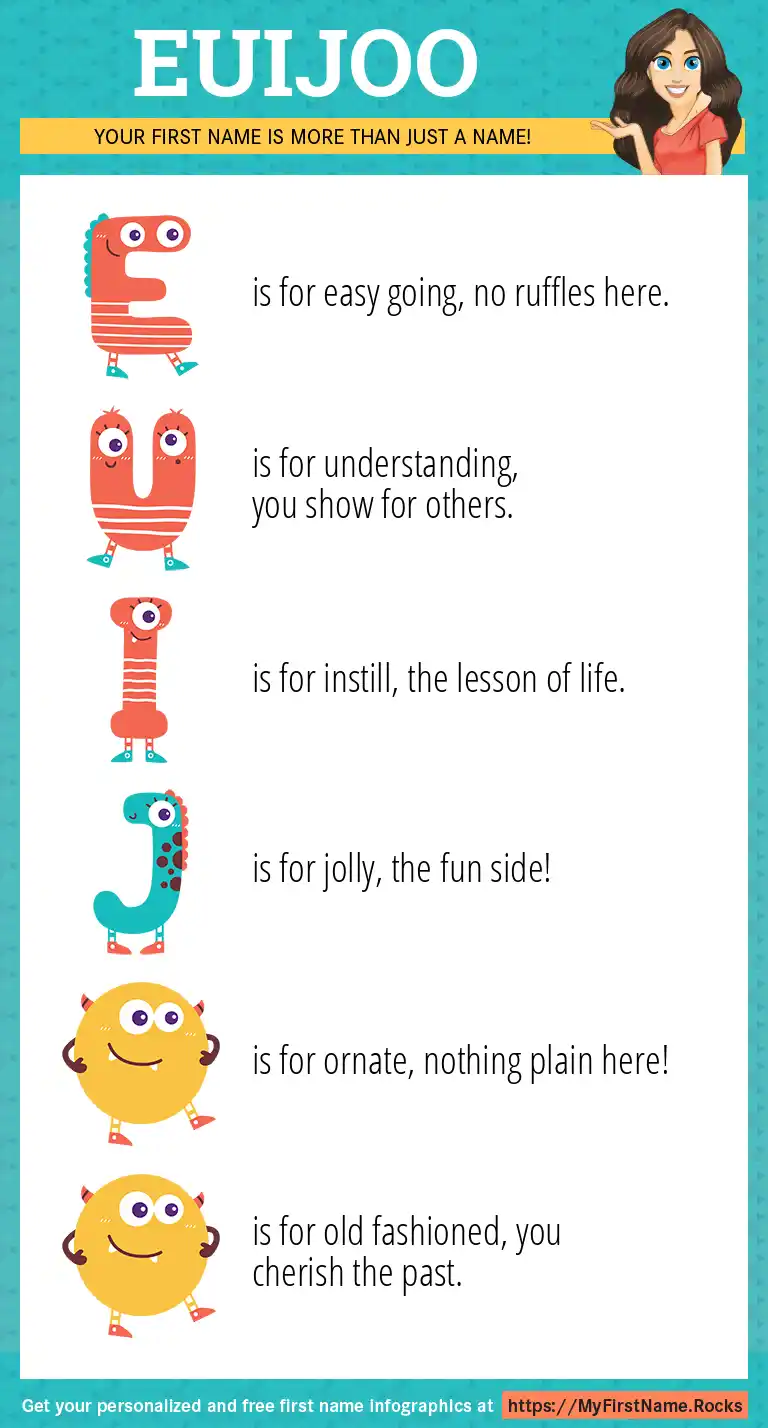 EUIJOO

YOUR FIRST NAME IS MORE THAN JUST A NAME!

E is for easy going, no ruffles here.

U is for understanding, you show for others.

I is for instill, the lesson of life.

J is for jolly, the fun side!

O is for ornate, nothing plain here!

O is for old fashioned, you cherish the past.

Get your personalized and free first name infographics at https://MyFirstName.Rocks