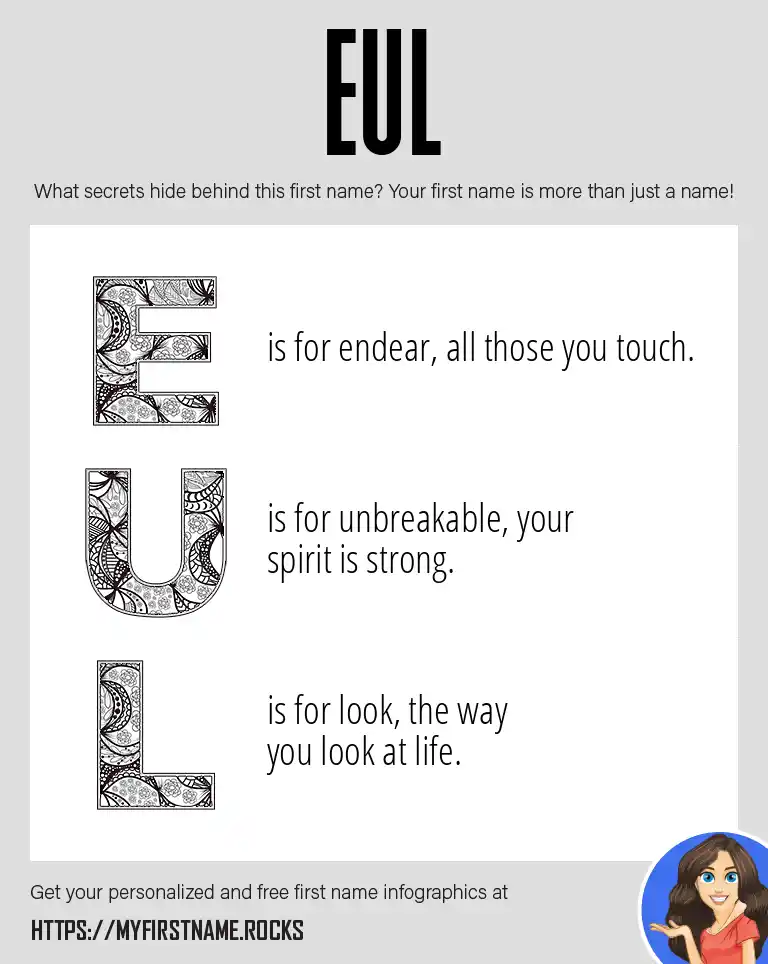 EUL

What secrets hide behind this first name? Your first name is more than just a name!

E is for endear, all those you touch.

U is for unbreakable, your spirit is strong.

L is for look, the way you look at life.

Get your personalized and free first name infographics at

HTTPS://MYFIRSTNAME.ROCKS