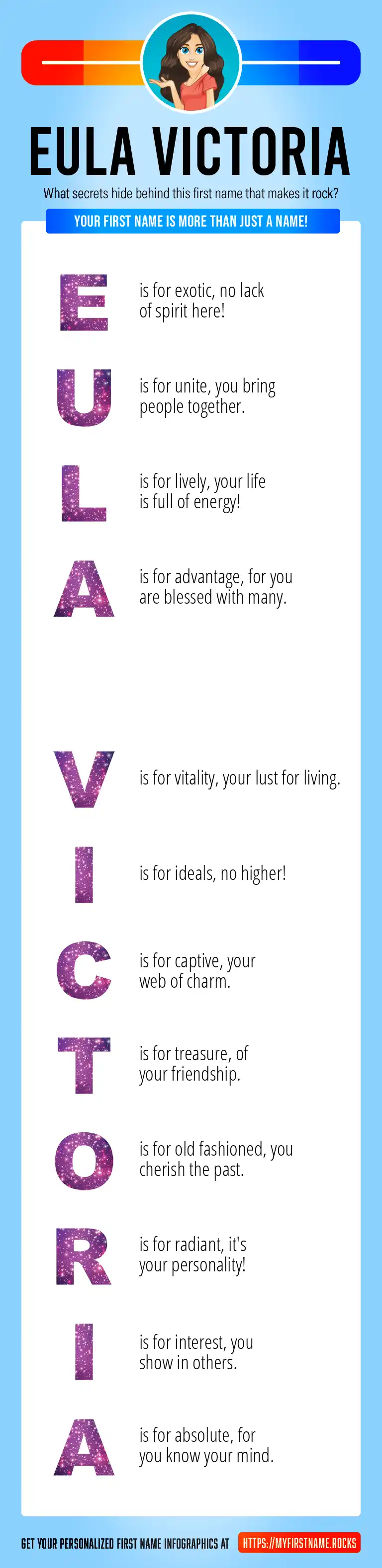 EULA VICTORIA

What secrets hide behind this first name that makes it rock?

YOUR FIRST NAME IS MORE THAN JUST A NAME!

E is for exotic, no lack of spirit here!

U is for unite, you bring people together.

L is for lively, your life is full of energy!

A is for advantage, for you are blessed with many.

V is for vitality, your lust for living.

I is for ideals, no higher!

C is for captive, your web of charm.

T is for treasure, of your friendship.

O is for old fashioned, you cherish the past.

R is for radiant, it's your personality!

I is for interest, you show in others.

A is for absolute, for you know your mind.

GET YOUR PERSONALIZED FIRST NAME INFOGRAPHICS AT HTTPS://MYFIRSTNAME.ROCKS