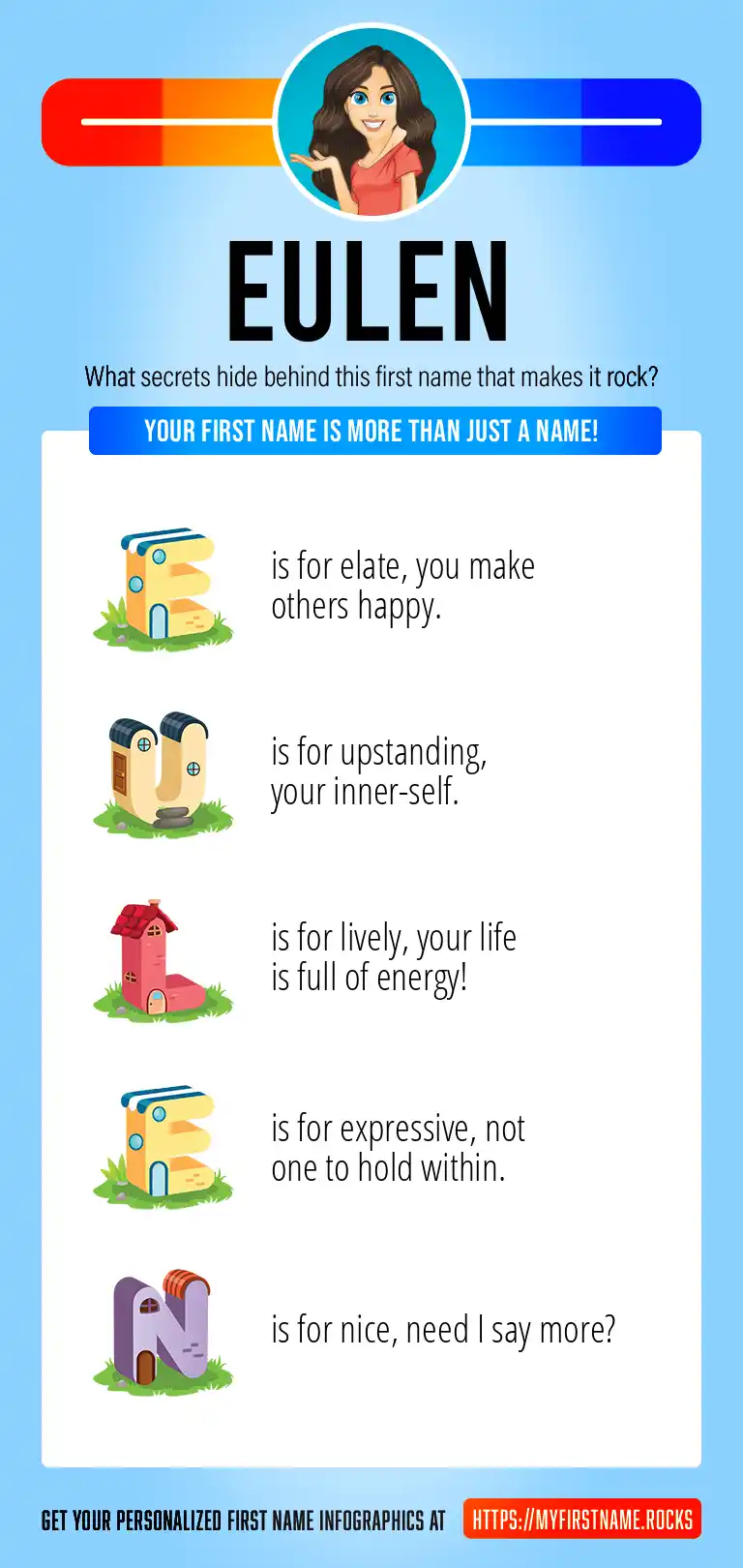 EULEN

What secrets hide behind this first name that makes it rock?

YOUR FIRST NAME IS MORE THAN JUST A NAME!

E is for elate, you make others happy.

U is for upstanding, your inner-self.

L is for lively, your life is full of energy!

E is for expressive, not one to hold within.

N is for nice, need I say more?

GET YOUR PERSONALIZED FIRST NAME INFOGRAPHICS AT HTTPS://MYFIRSTNAME.ROCKS