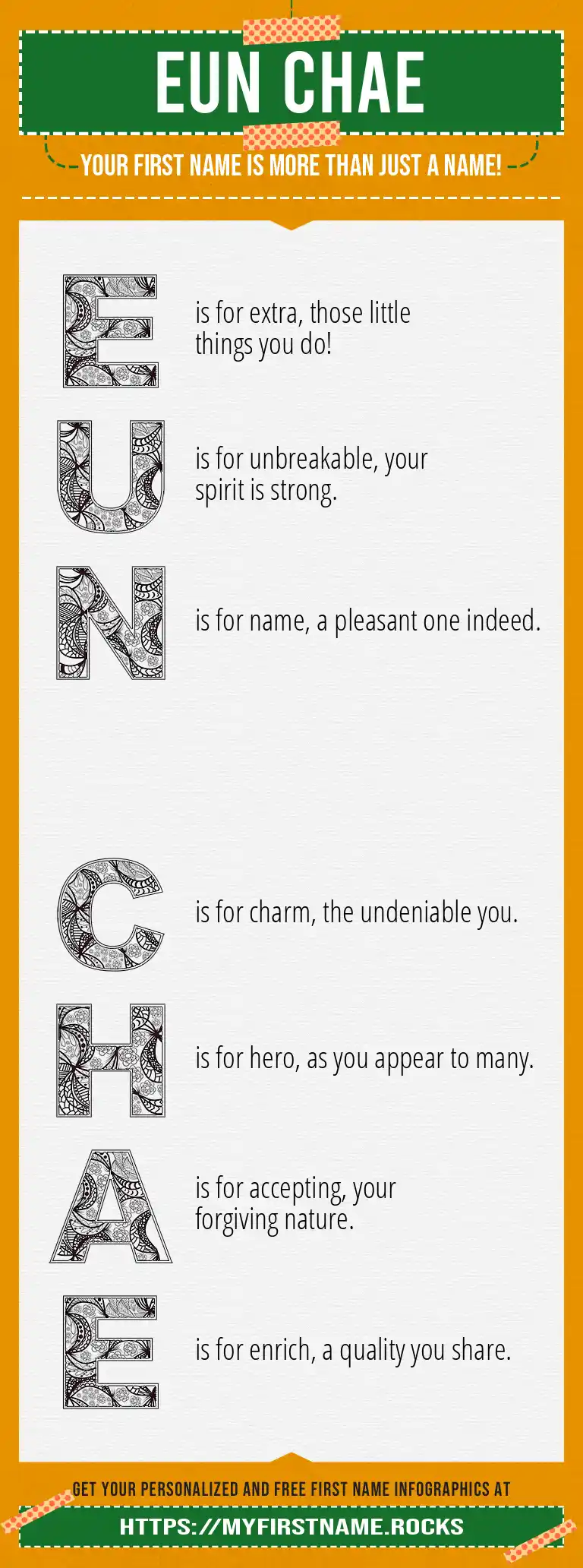 EUN CHAE

YOUR FIRST NAME IS MORE THAN JUST A NAME!

E is for extra, those little things you do!

U is for unbreakable, your spirit is strong.

N is for name, a pleasant one indeed.

C is for charm, the undeniable you.

H is for hero, as you appear to many.

A is for accepting, your forgiving nature.

E is for enrich, a quality you share.

GET YOUR PERSONALIZED AND FREE FIRST NAME INFOGRAPHICS AT

HTTPS://MYFIRSTNAME.ROCKS