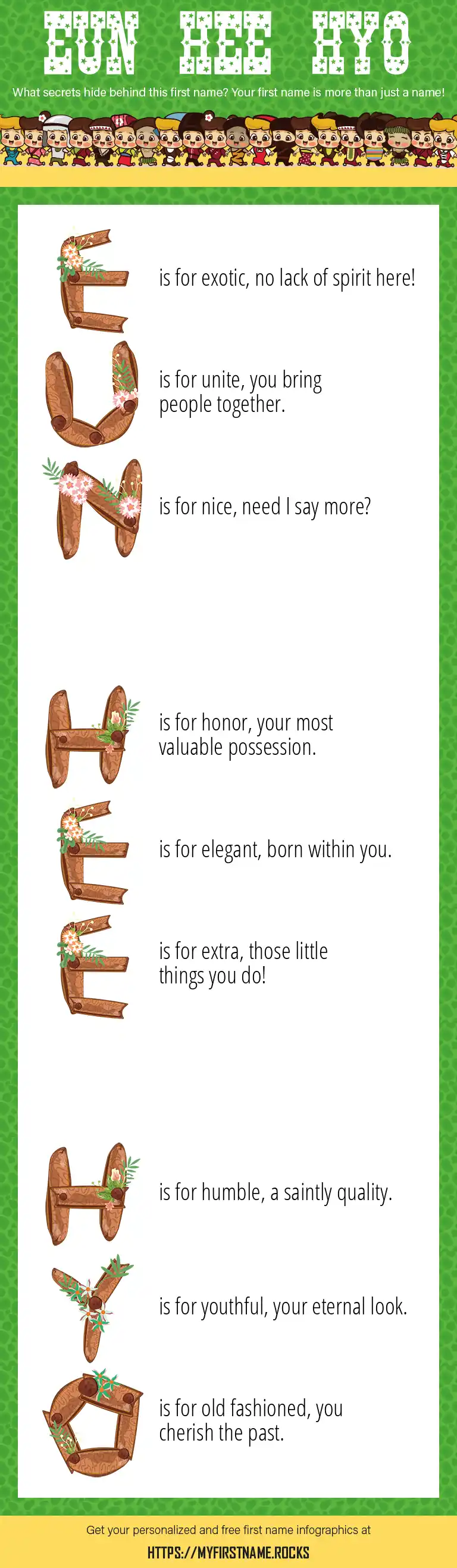 EUN HEE HYO

What secrets hide behind this first name? Your first name is more than just a name!

E is for exotic, no lack of spirit here!

U is for unite, you bring people together.

N is for nice, need I say more?

H is for honor, your most valuable possession.

E is for elegant, born within you.

E is for extra, those little things you do!

H is for humble, a saintly quality.

Y is for youthful, your eternal look.

O is for old fashioned, you cherish the past.

Get your personalized and free first name infographics at

HTTPS://MYFIRSTNAME.ROCKS