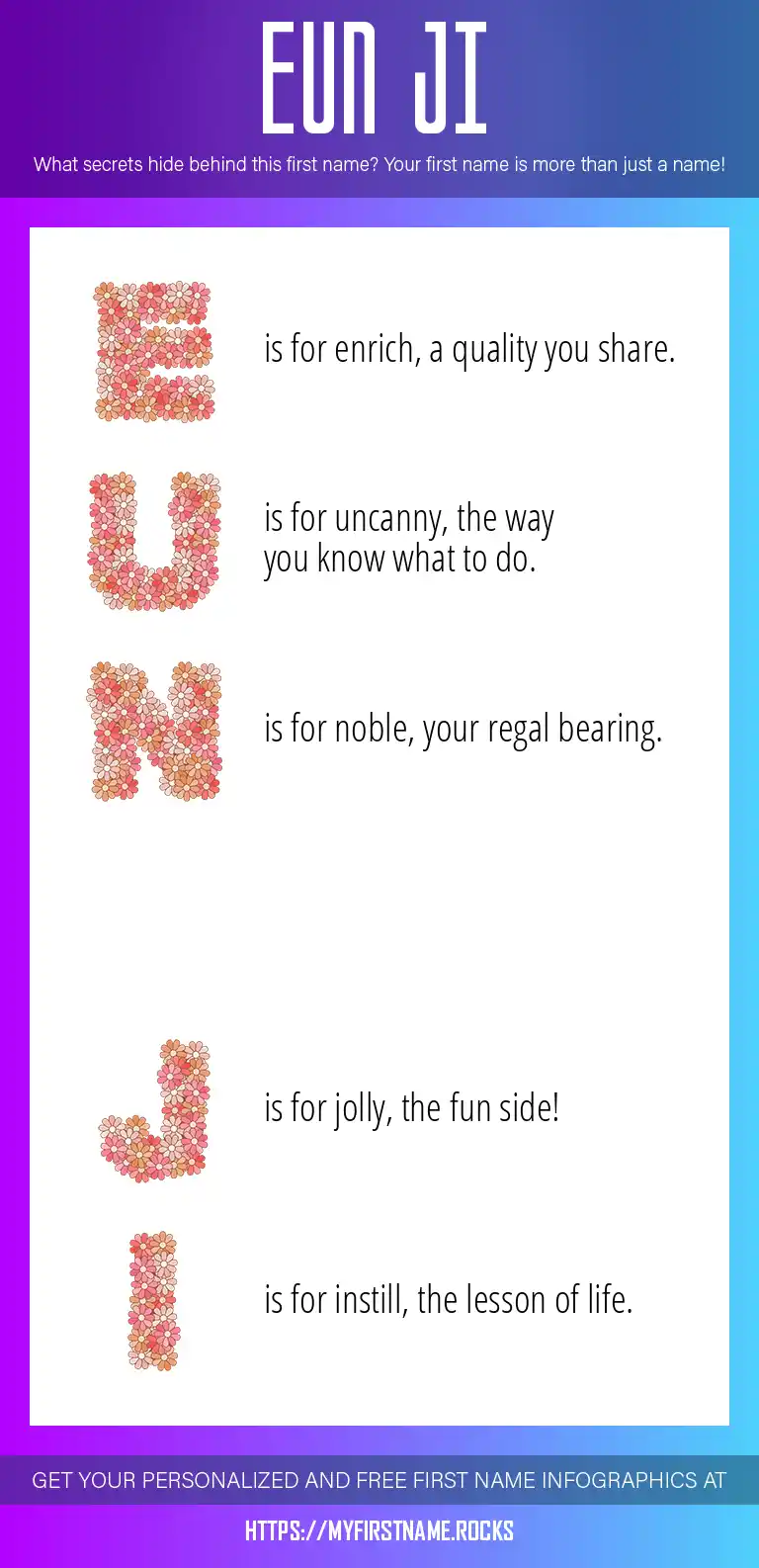 EUN JI

What secrets hide behind this first name? Your first name is more than just a name!

E is for enrich, a quality you share.

U is for uncanny, the way you know what to do.

N is for noble, your regal bearing.

J is for jolly, the fun side!

I is for instill, the lesson of life.

GET YOUR PERSONALIZED AND FREE FIRST NAME INFOGRAPHICS AT

HTTPS://MYFIRSTNAME.ROCKS