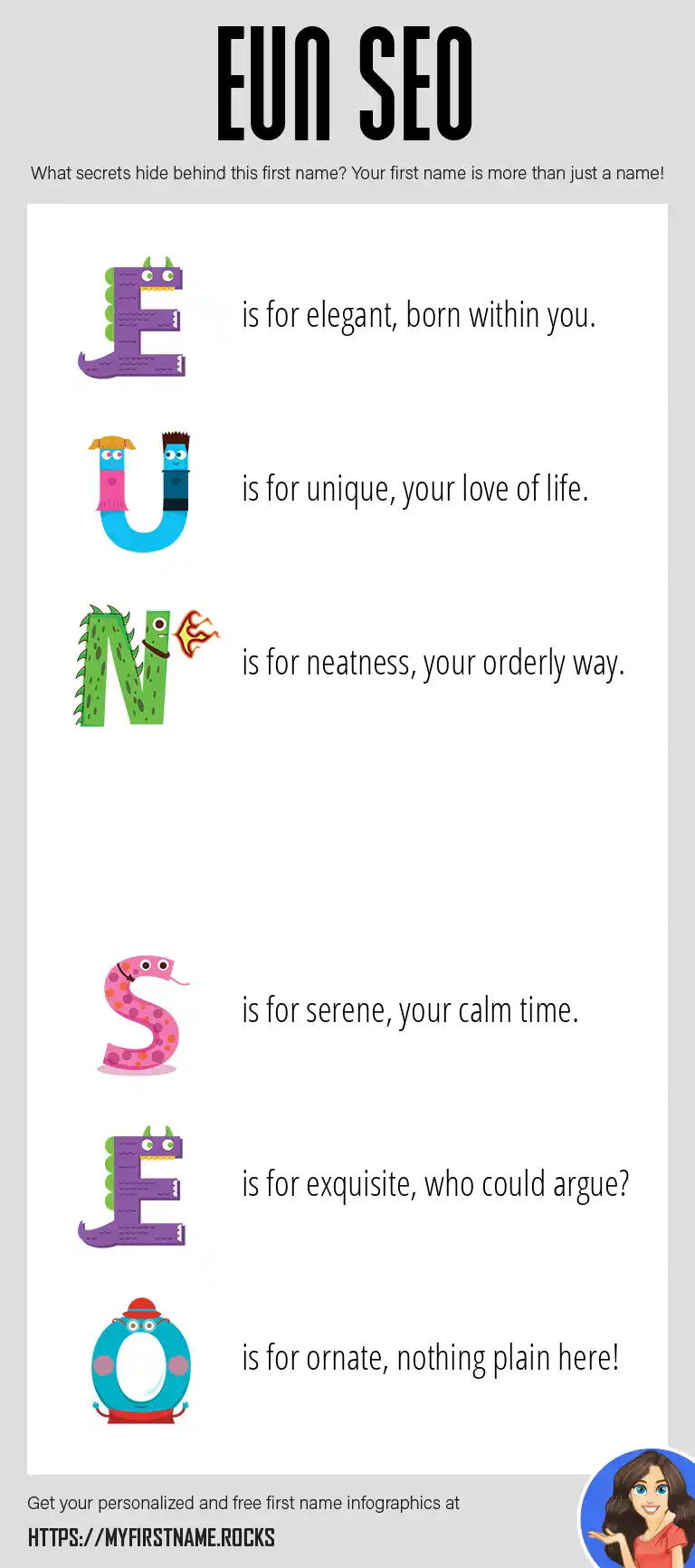 EUN SEO

What secrets hide behind this first name? Your first name is more than just a name!

E is for elegant, born within you.

U is for unique, your love of life.

N is for neatness, your orderly way.

S is for serene, your calm time.

E is for exquisite, who could argue?

O is for ornate, nothing plain here!

Get your personalized and free first name infographics at

HTTPS://MYFIRSTNAME.ROCKS