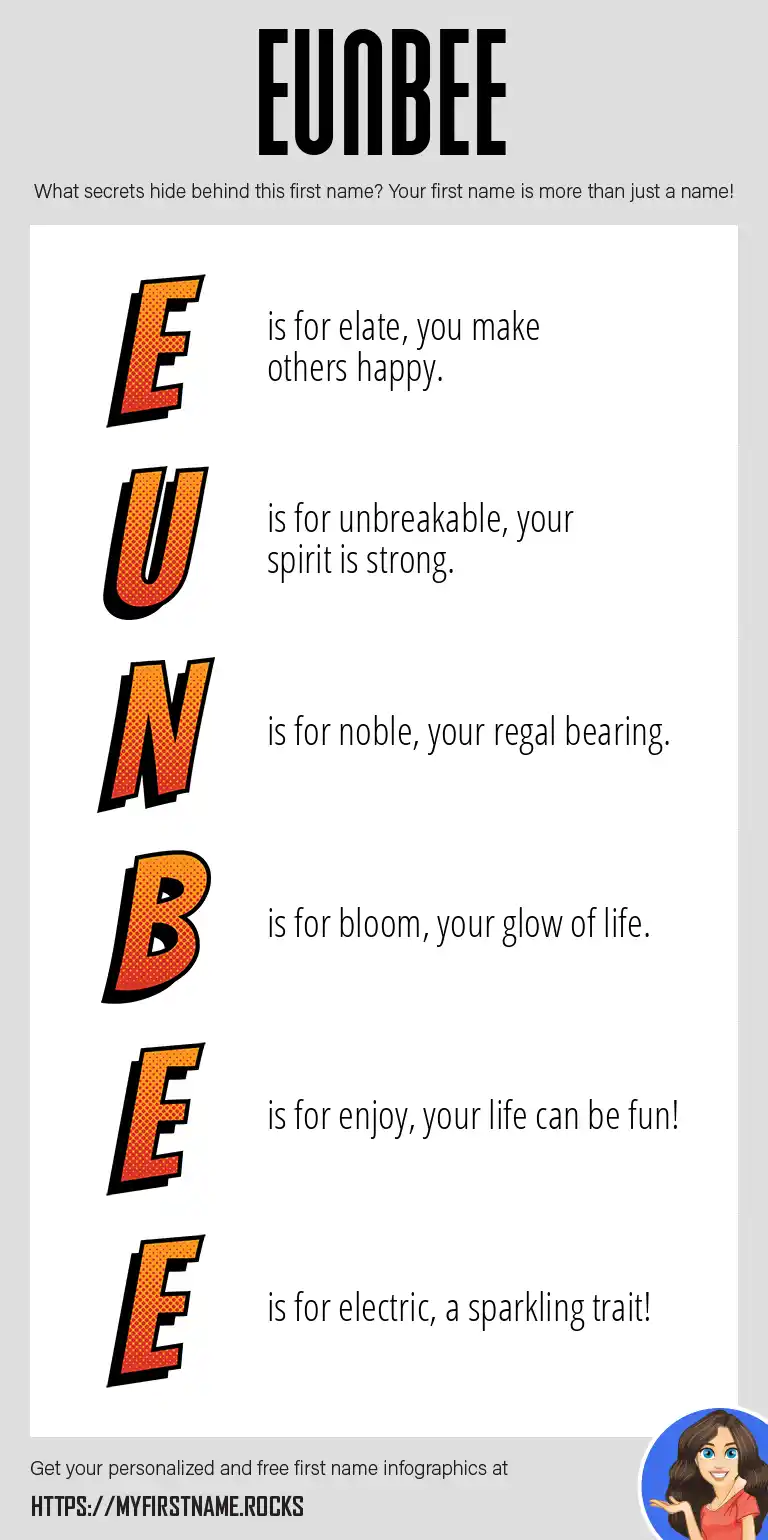 EUNBEE

What secrets hide behind this first name? Your first name is more than just a name!

E is for elate, you make others happy.

U is for unbreakable, your spirit is strong.

N is for noble, your regal bearing.

B is for bloom, your glow of life.

E is for enjoy, your life can be fun!

E is for electric, a sparkling trait!

Get your personalized and free first name infographics at

HTTPS://MYFIRSTNAME.ROCKS