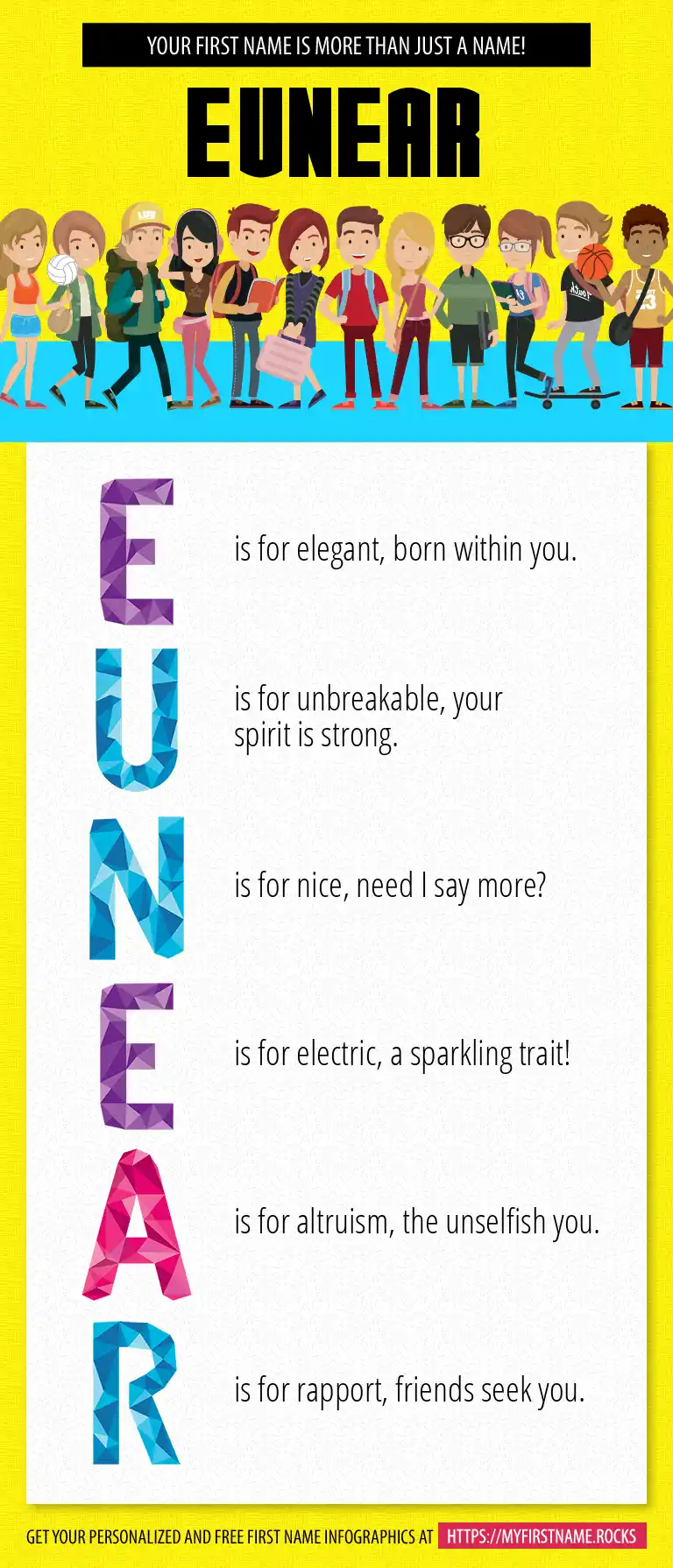 YOUR FIRST NAME IS MORE THAN JUST A NAME!

EUNEAR

E is for elegant, born within you.

U is for unbreakable, your spirit is strong.

N is for nice, need I say more?

E is for electric, a sparkling trait!

A is for altruism, the unselfish you.

R is for rapport, friends seek you.

GET YOUR PERSONALIZED AND FREE FIRST NAME INFOGRAPHICS AT HTTPS://MYFIRSTNAME.ROCKS