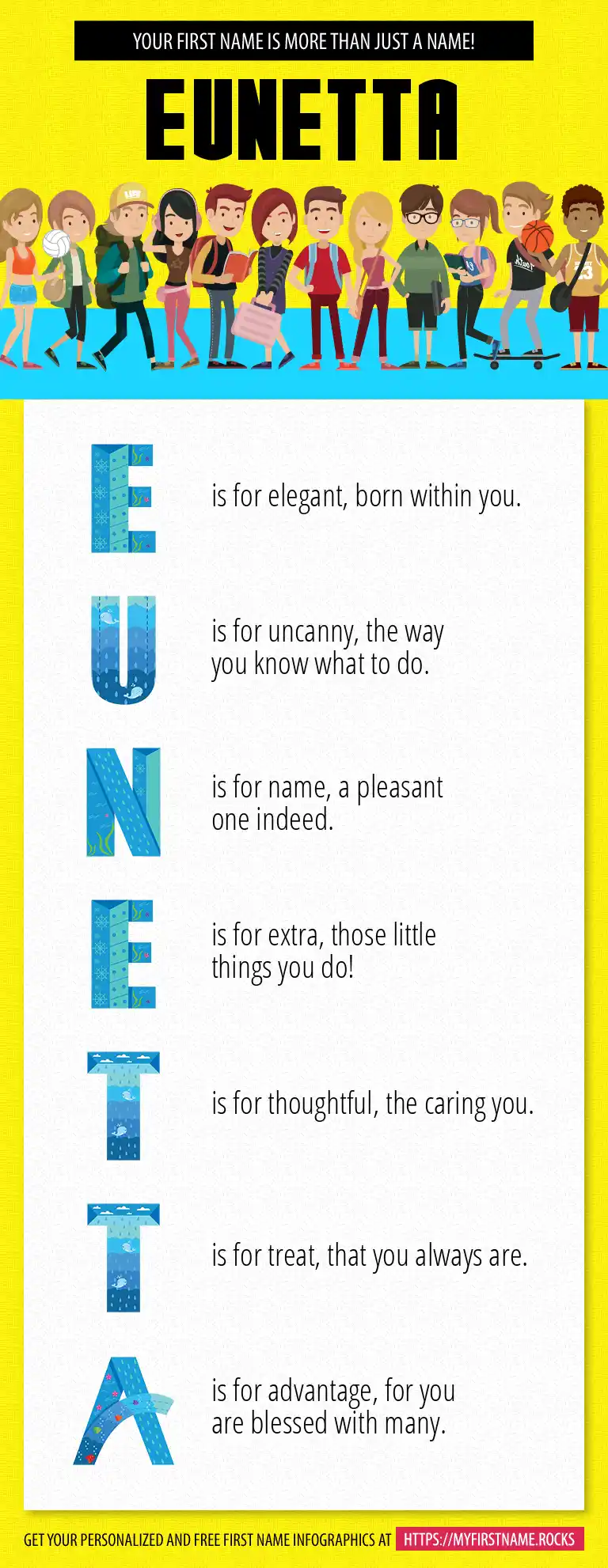 YOUR FIRST NAME IS MORE THAN JUST A NAME!

EUNETTA

E is for elegant, born within you.

U is for uncanny, the way you know what to do.

N is for name, a pleasant one indeed.

E is for extra, those little things you do!

T is for thoughtful, the caring you.

T is for treat, that you always are.

A is for advantage, for you are blessed with many.

GET YOUR PERSONALIZED AND FREE FIRST NAME INFOGRAPHICS AT HTTPS://MYFIRSTNAME.ROCKS