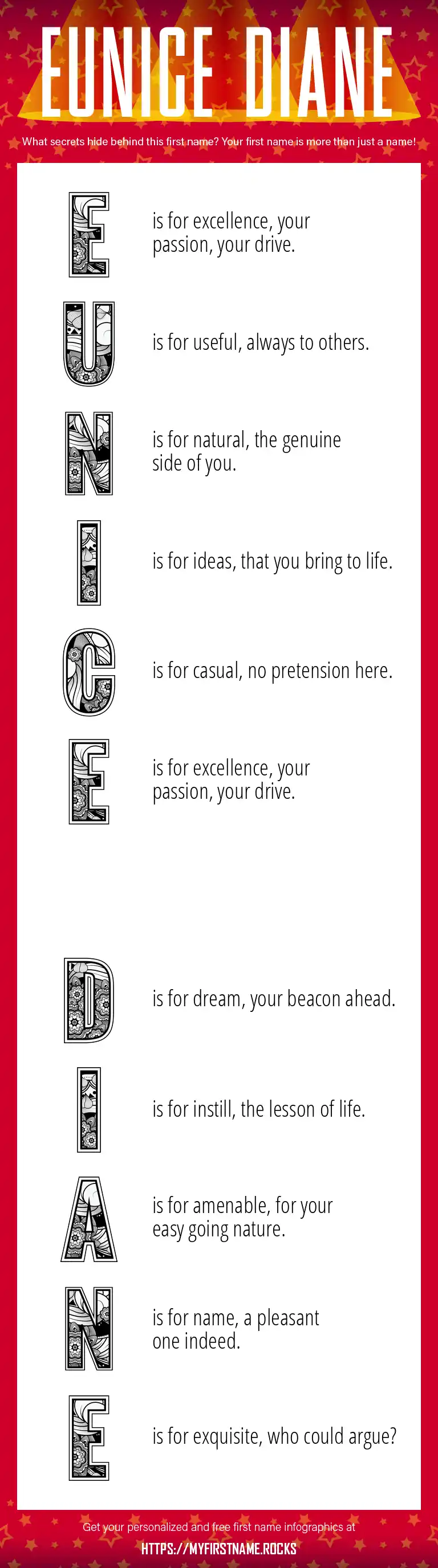 EUNICE DIANE

What secrets hide behind this first name? Your first name is more than just a name!

E is for excellence, your passion, your drive.

U is for useful, always to others.

N is for natural, the genuine side of you.

I is for ideas, that you bring to life.

C is for casual, no pretension here.

E is for excellence, your passion, your drive.

D is for dream, your beacon ahead.

I is for instill, the lesson of life.

A is for amenable, for your easy going nature.

N is for name, a pleasant one indeed.

E is for exquisite, who could argue?

Get your personalized and free first name infographics at

HTTPS://MYFIRSTNAME.ROCKS