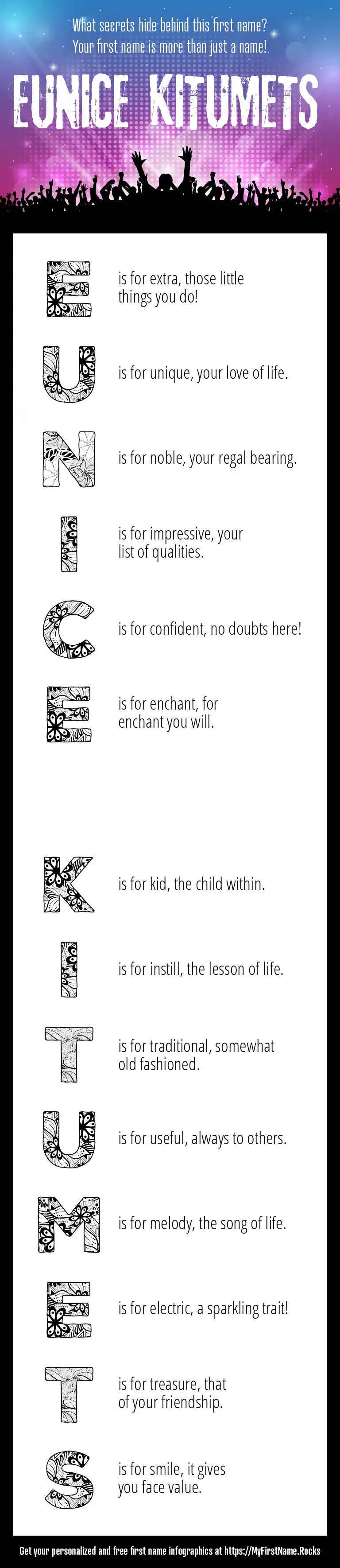 What secrets hide behind this first name?
Your first name is more than just a name!.

EUNICE KITUMETS

E is for extra, those little things you do!

U is for unique, your love of life.

N is for noble, your regal bearing.

I is for impressive, your list of qualities.

C is for confident, no doubts here!

E is for enchant, for enchant you will.

K is for kid, the child within.

I is for instill, the lesson of life.

T is for traditional, somewhat old fashioned.

U is for useful, always to others.

M is for melody, the song of life.

E is for electric, a sparkling trait!

T is for treasure, that of your friendship.

S is for smile, it gives you face value.

Get your personalized and free first name infographics at https://MyFirstName.Rocks