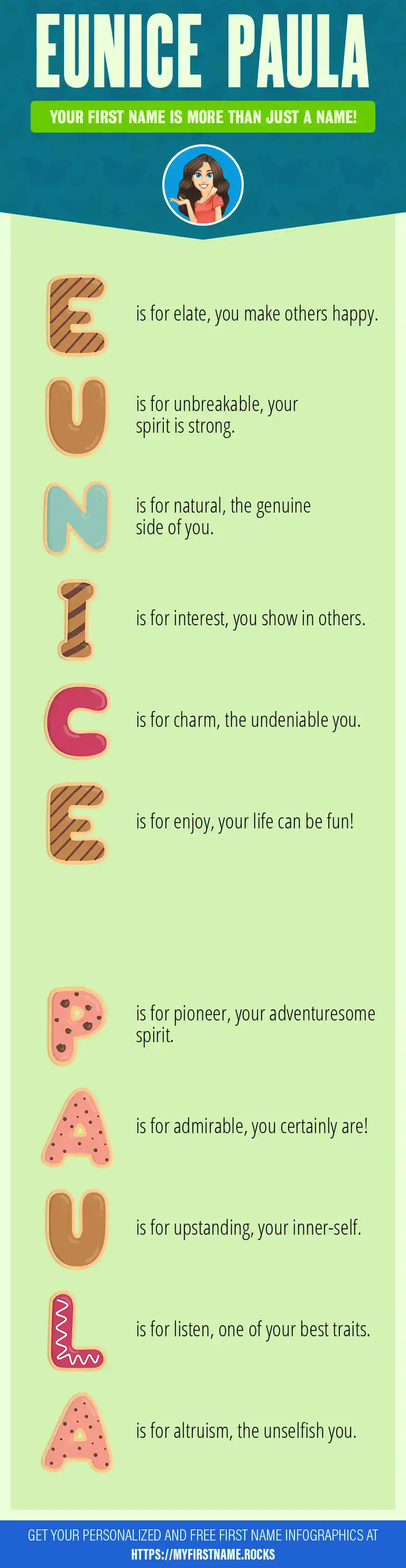 EUNICE PAULA

YOUR FIRST NAME IS MORE THAN JUST A NAME!

E is for elate, you make others happy.

U is for unbreakable, your spirit is strong.

N is for natural, the genuine side of you.

I is for interest, you show in others.

C is for charm, the undeniable you.

E is for enjoy, your life can be fun!

P is for pioneer, your adventuresome spirit.

A is for admirable, you certainly are!

U is for upstanding, your inner-self.

L is for listen, one of your best traits.

A is for altruism, the unselfish you.

GET YOUR PERSONALIZED AND FREE FIRST NAME INFOGRAPHICS AT HTTPS://MYFIRSTNAME.ROCKS